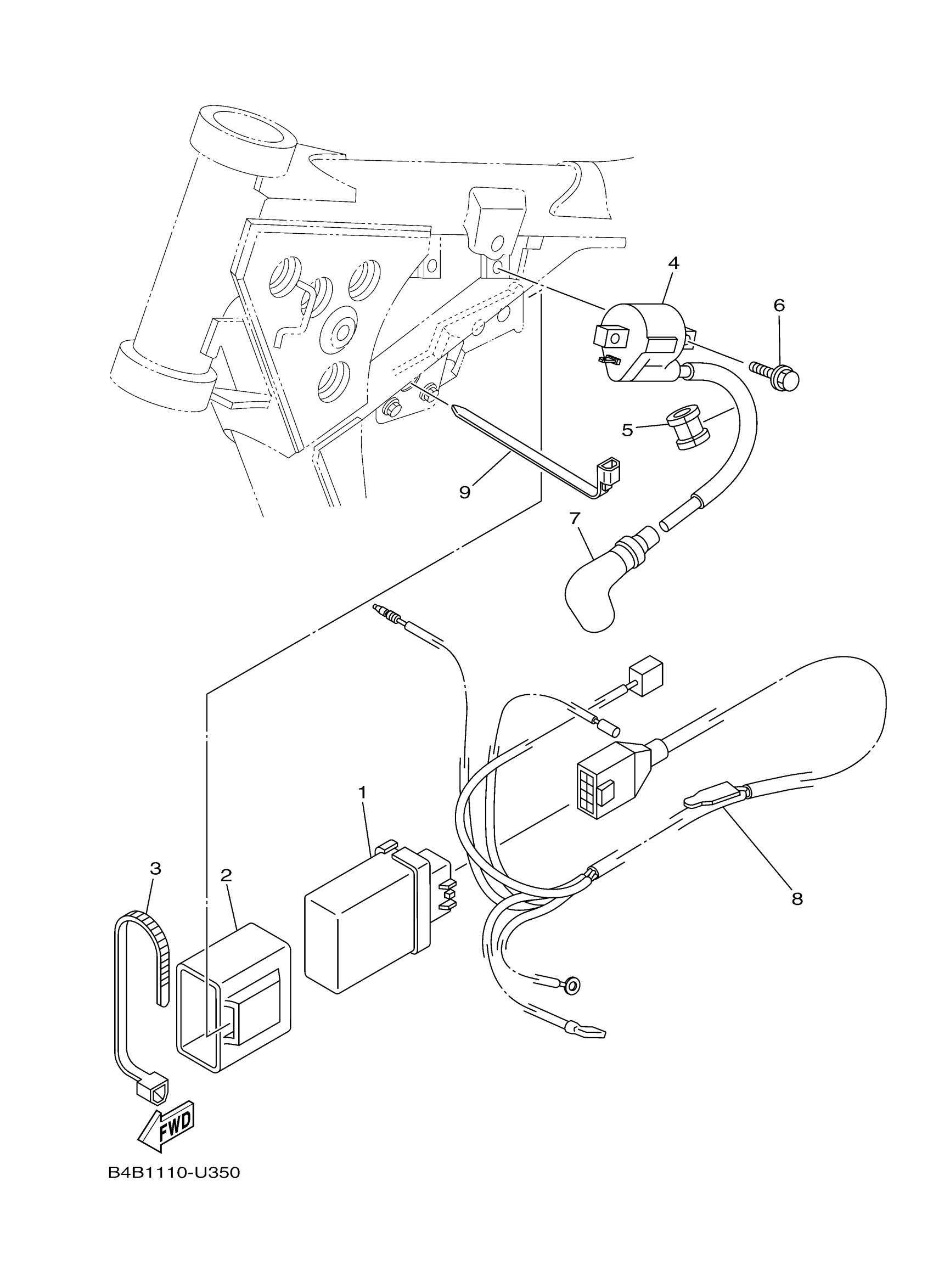 4
6
5
9
7
1
8
3
2
FWD
B4B1110-U350