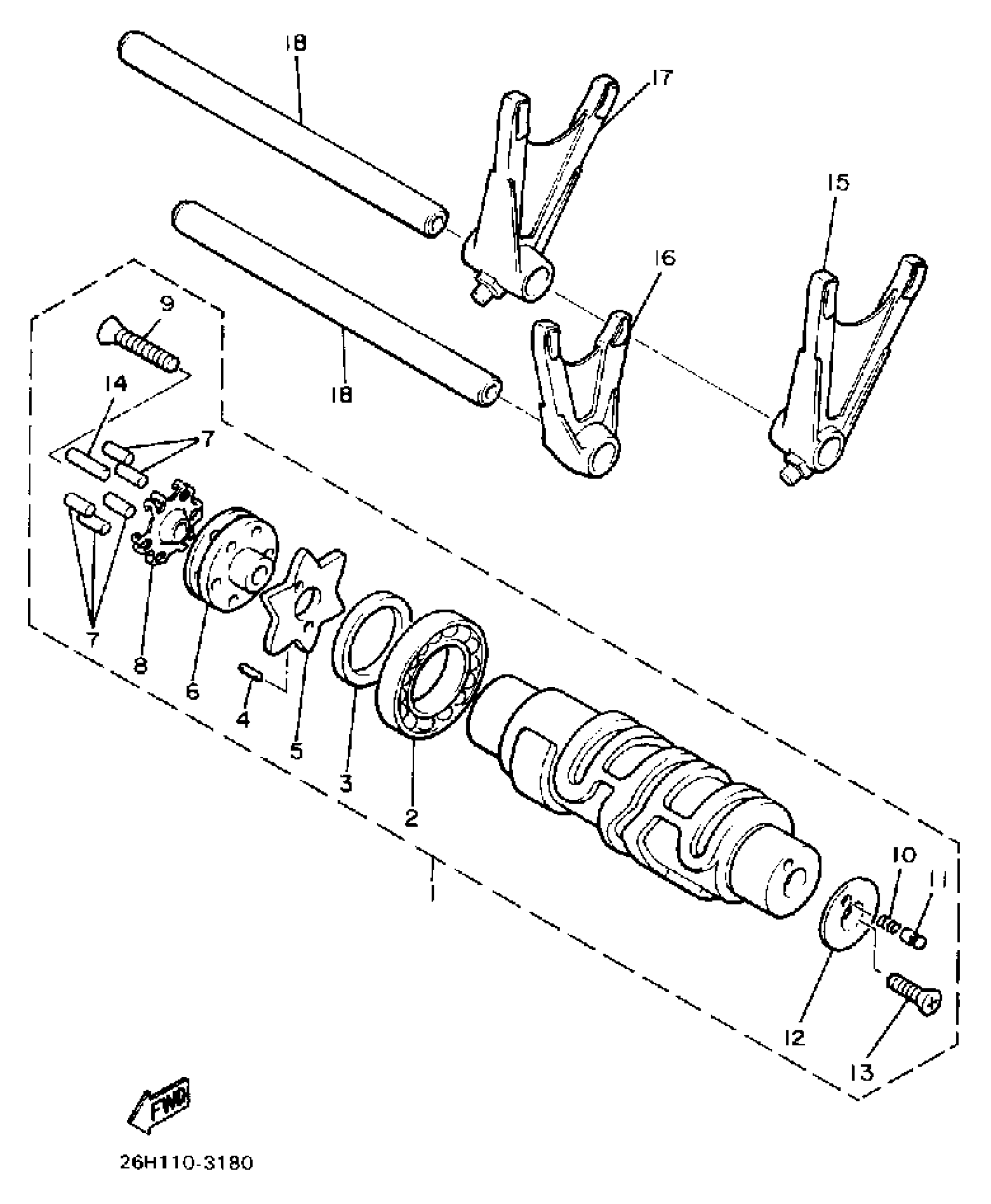 18
17
15
16
9
18
14
7
7
8
6
4
5
3
2
1
10
11
12
13
FWD
26H110-3180