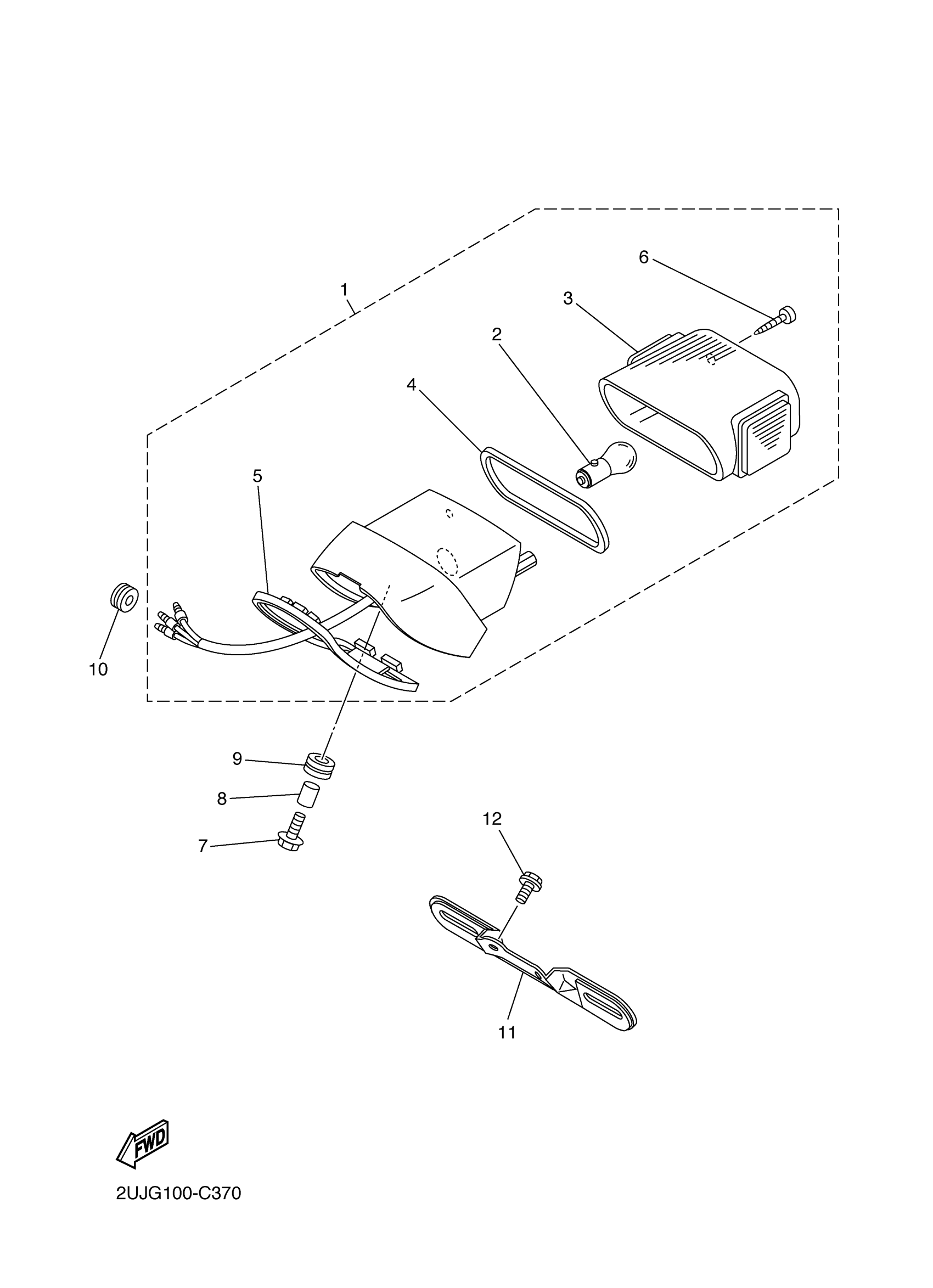 6
1
3
2
4
5
10
9
8
7
12
11
FWD
2UJG100-C370