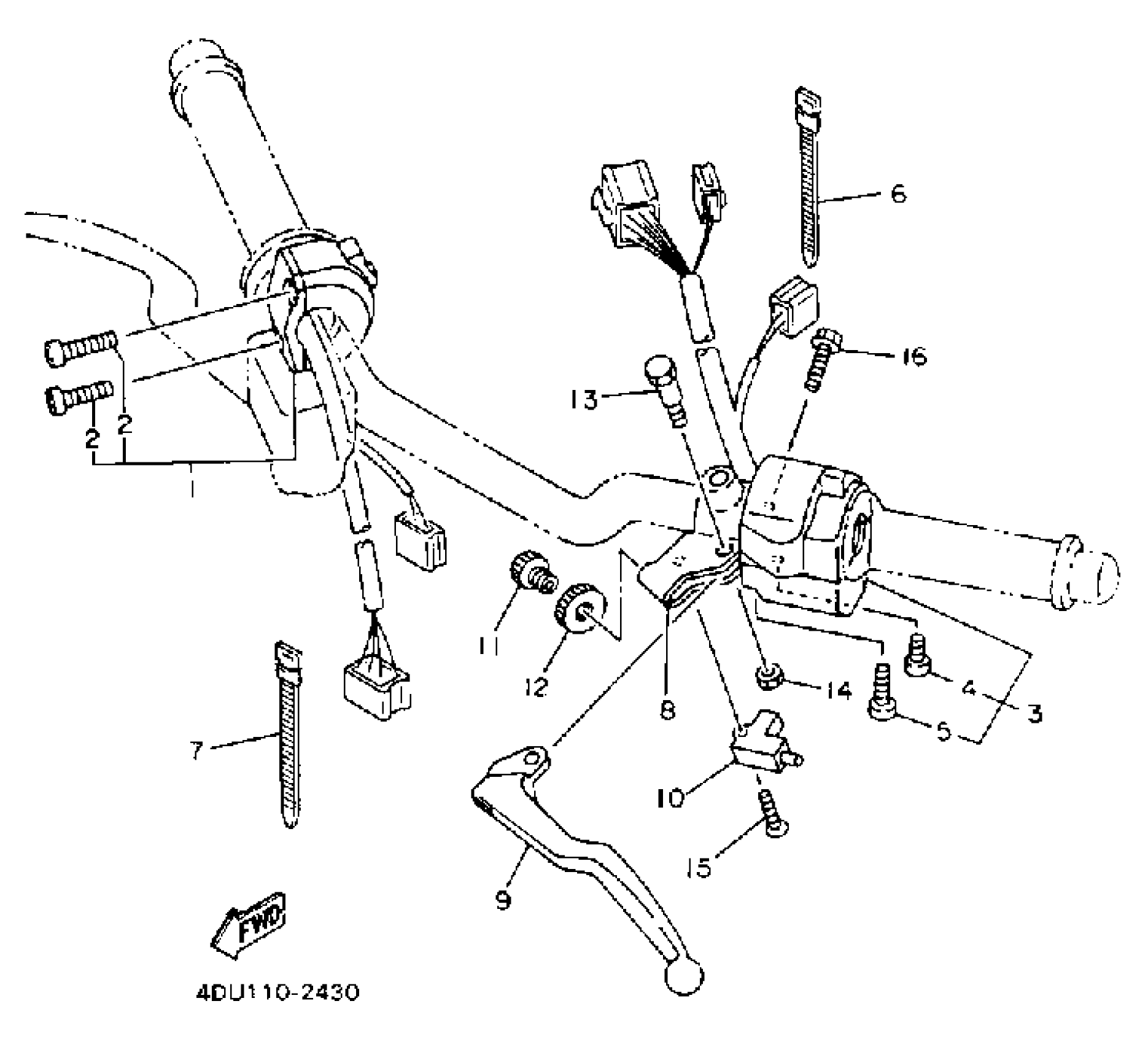 6
16
13
2
2
1
11
12
8
14
4
3
5
7
10
15
9
FWD
4DU110-2430