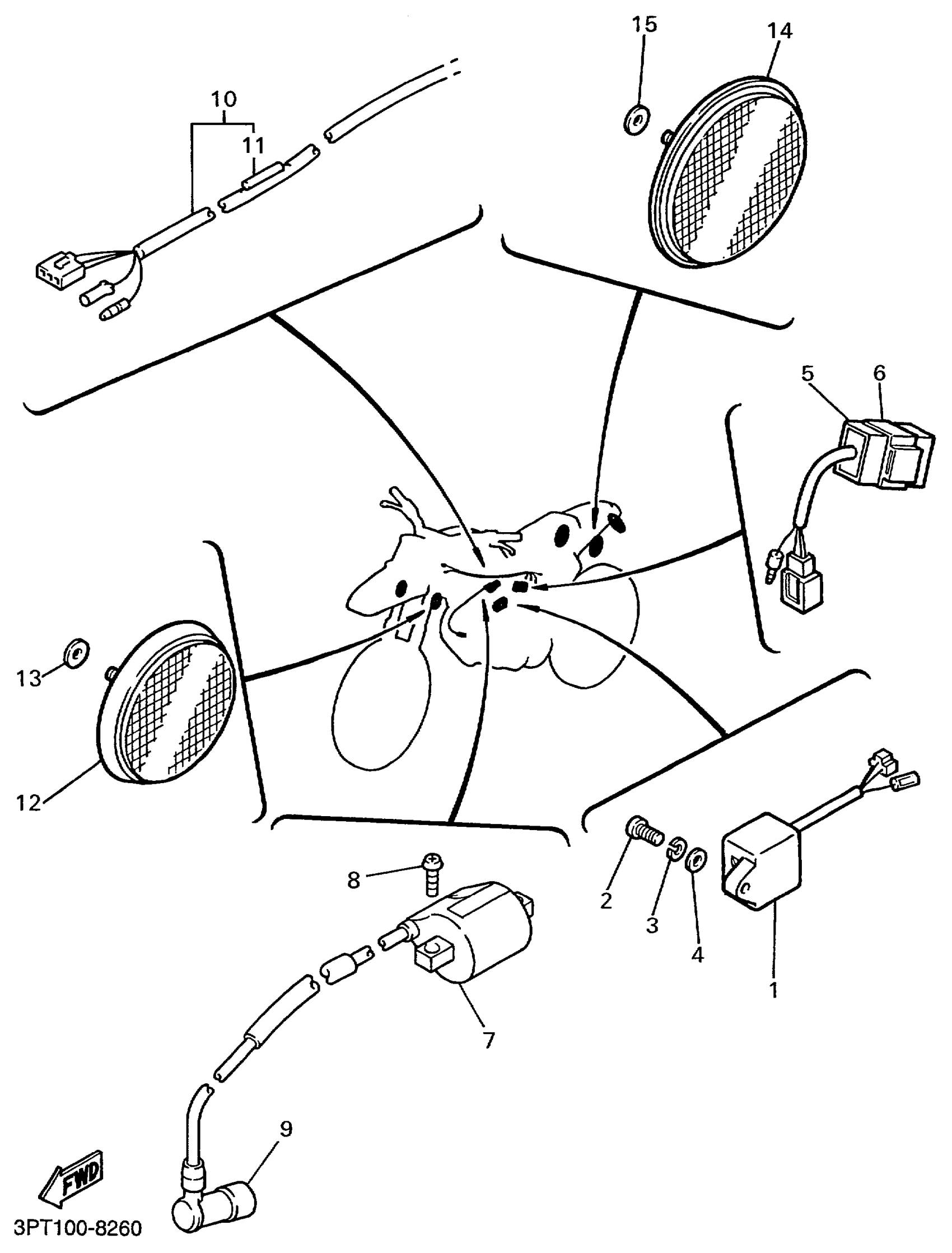 15
14
10
11
5
6
13
12
8
2
3
4
1
7
9
FWD
3PT100-8260