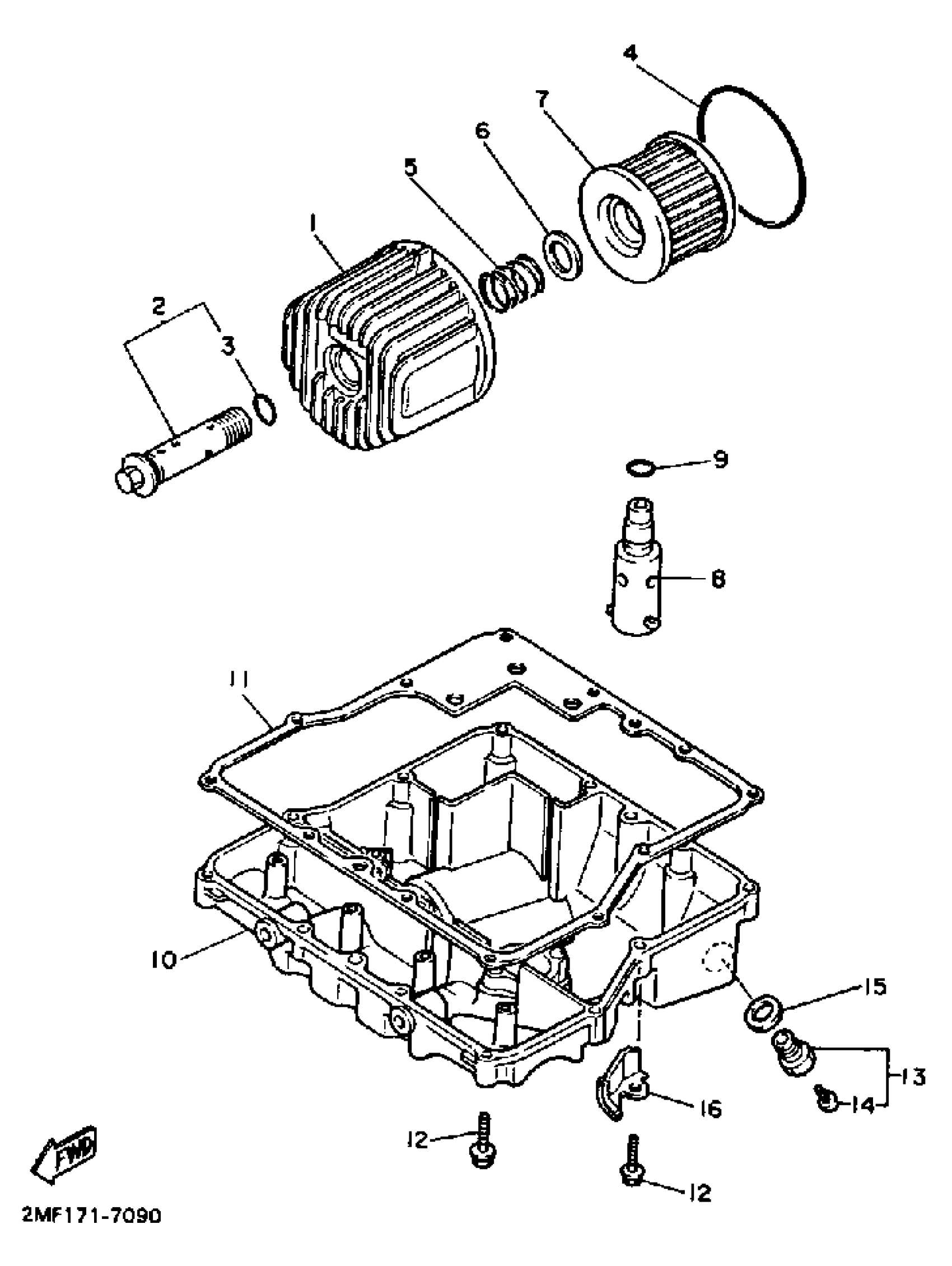 4
7
6
5
1
2
3
9
8
11
10
15
13
14
16
12
12
FWD
2MF171-7090