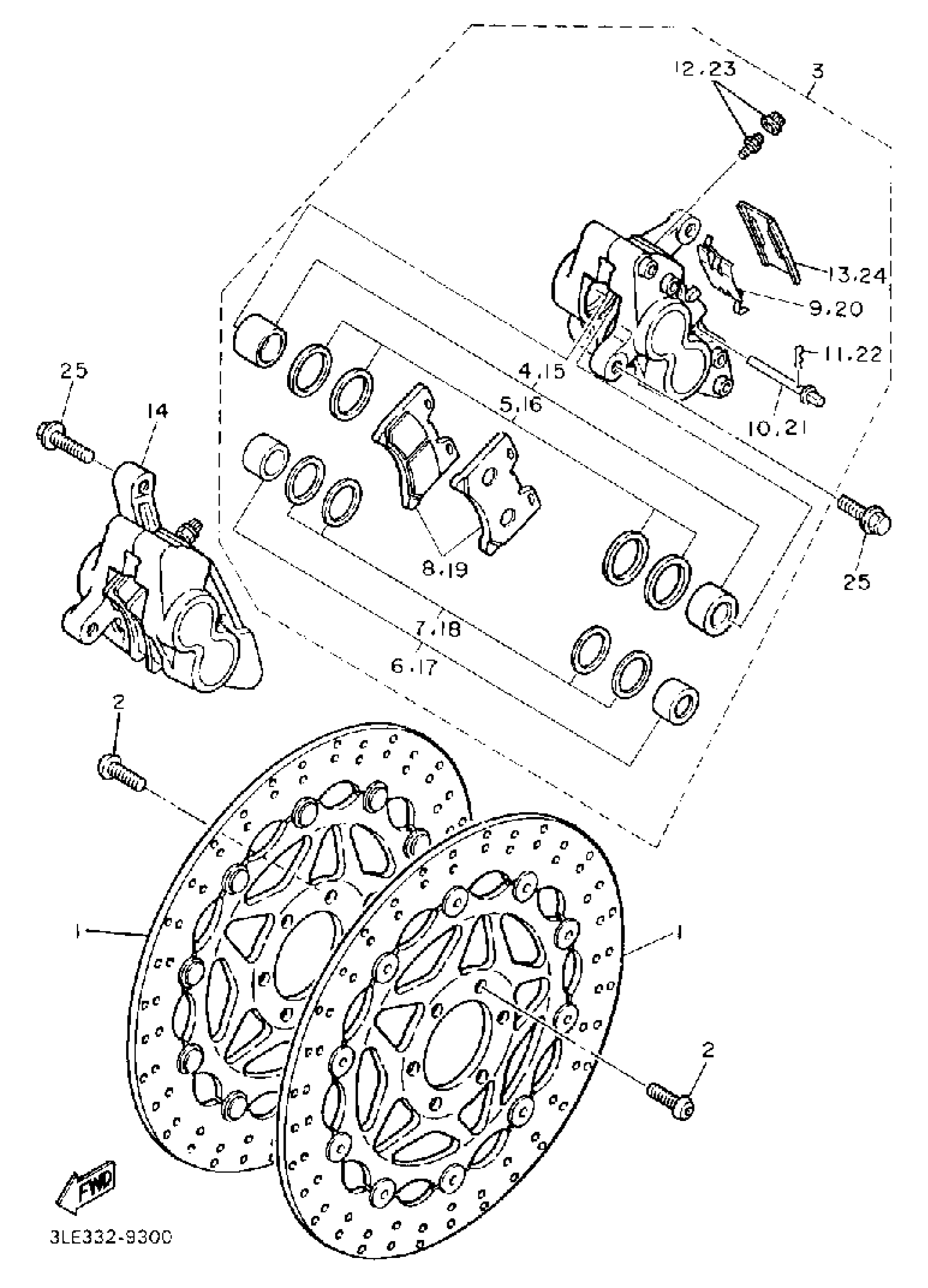 12,23
3
13,24
9,20
11,22
4,15
5,16
10,21
25
14
25
8,19
7,18
6,17
2
1
1
2
FWD
3LE332-9300