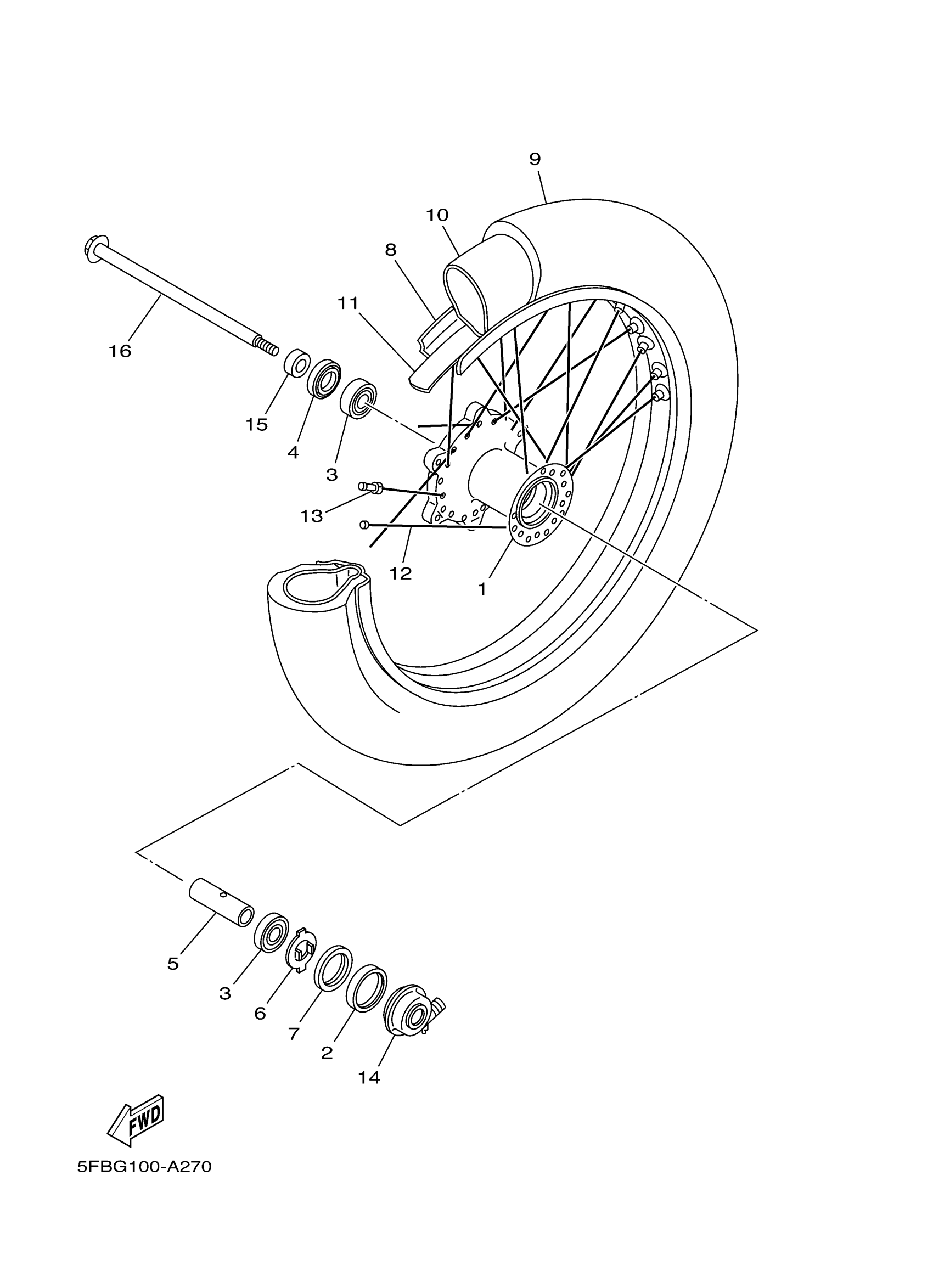 9
10
8
11
16
15
4
3
13
12
1
5
3
6
7
2
14
FWD
5FBG100-A270