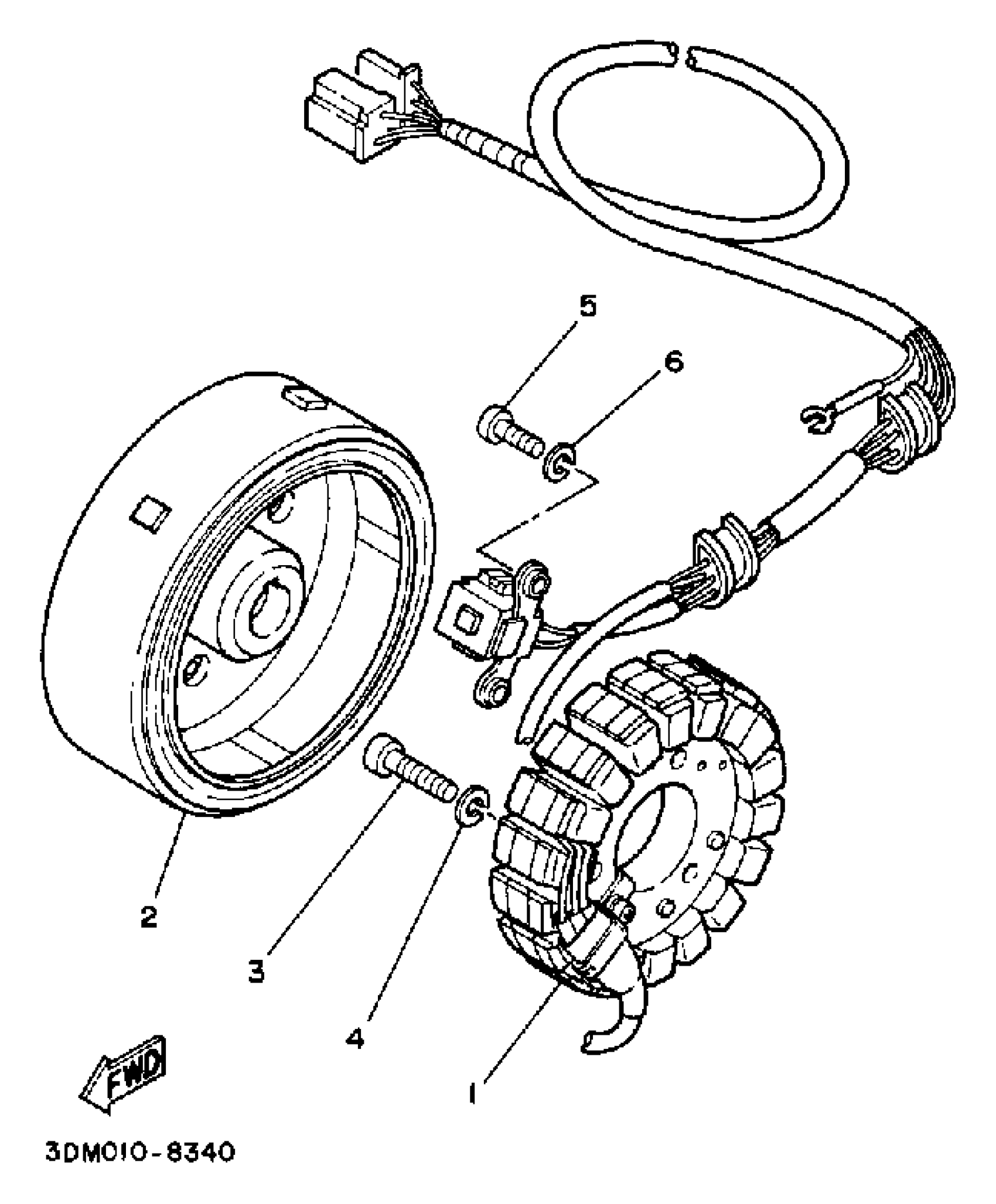 5
6
2
3
4
1
FWD
3DM010-8340