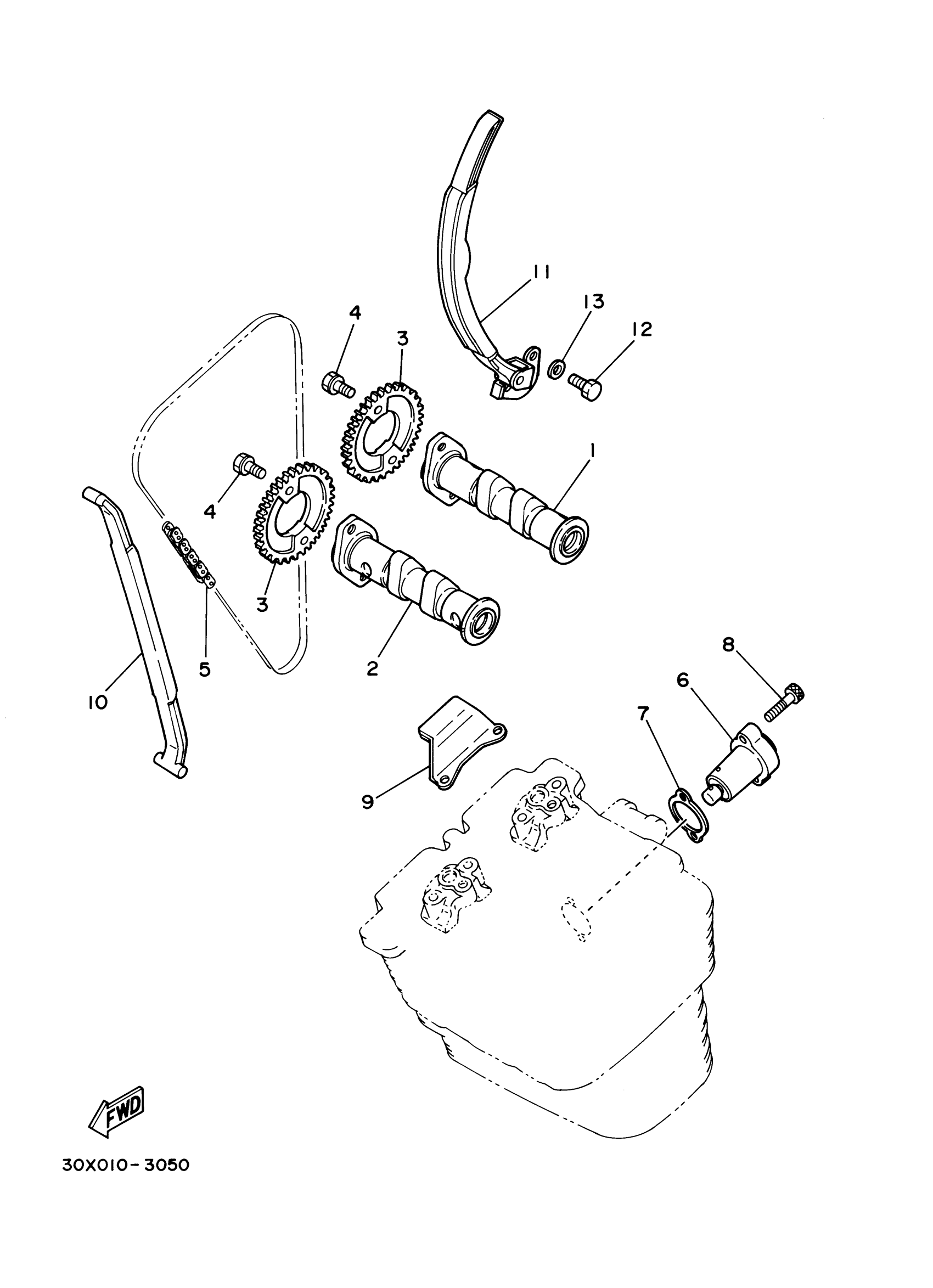 11
13
12
4
3
1
4
3
5
2
10
8
6
7
9
FWD
30X010-3050