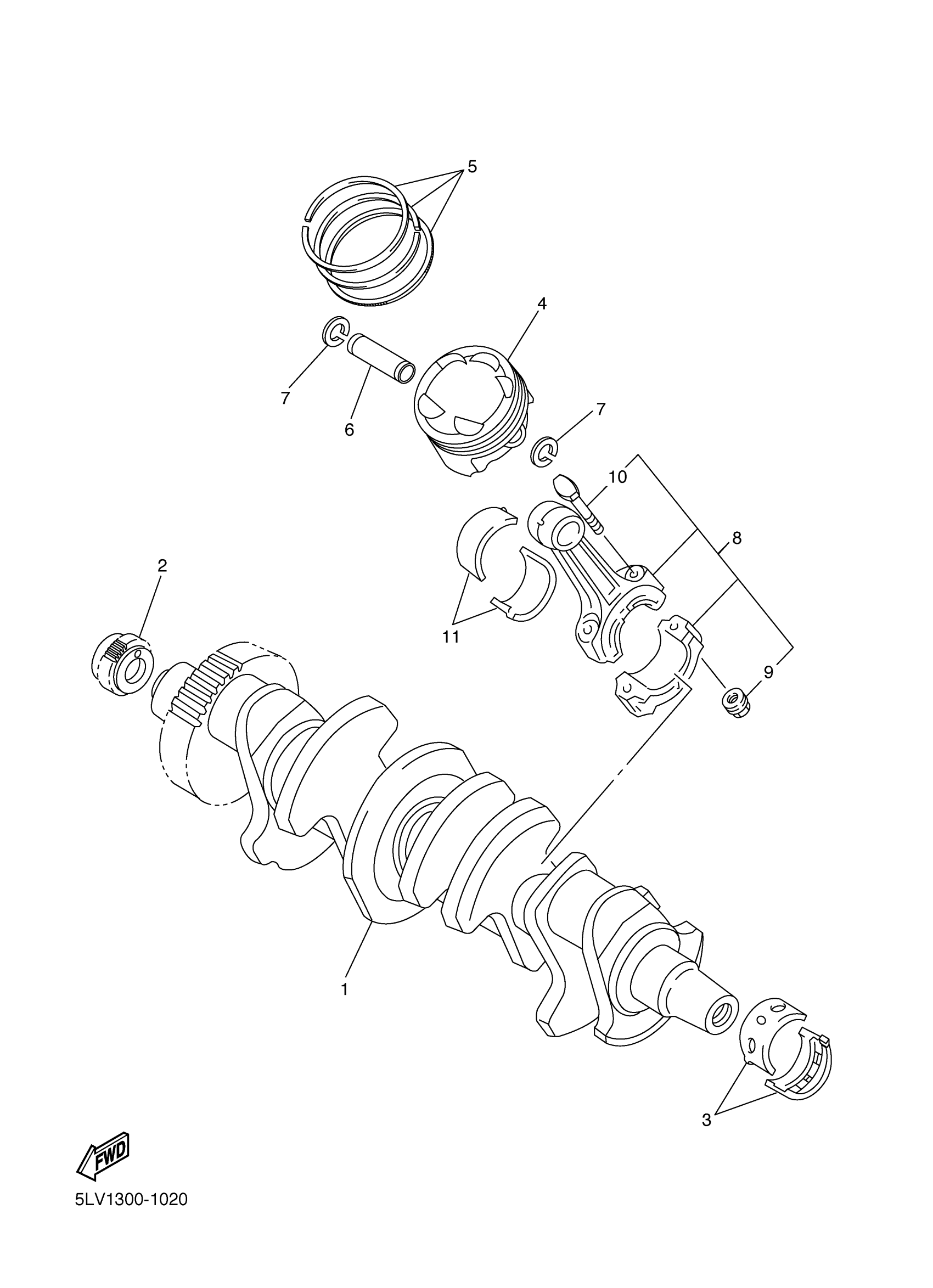 5
4
7
6
7
10
8
2
11
9
1
3
FWD
5LV1300-1020