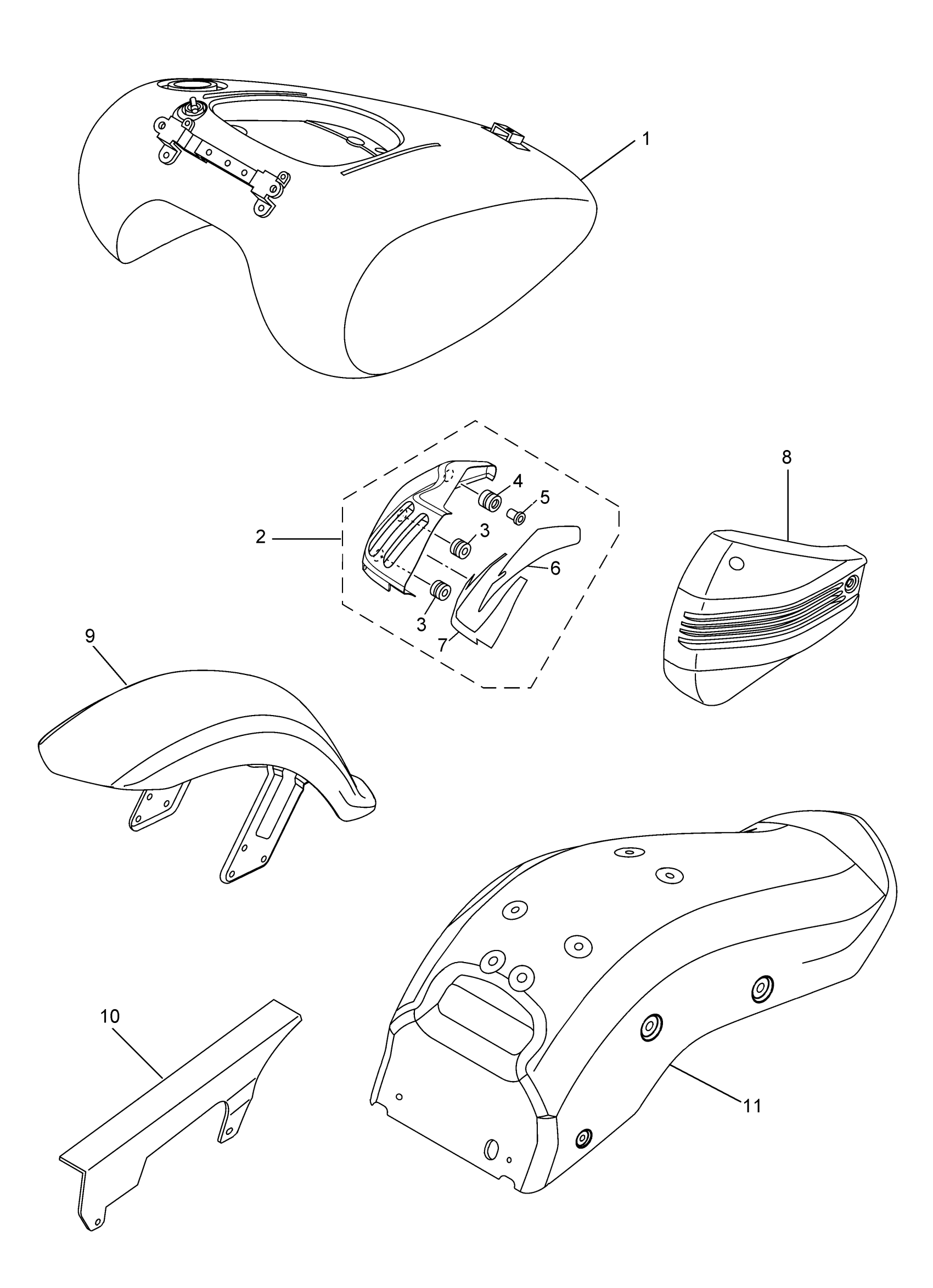 1

8

4

5

2

3

6

3

7

9

10

11