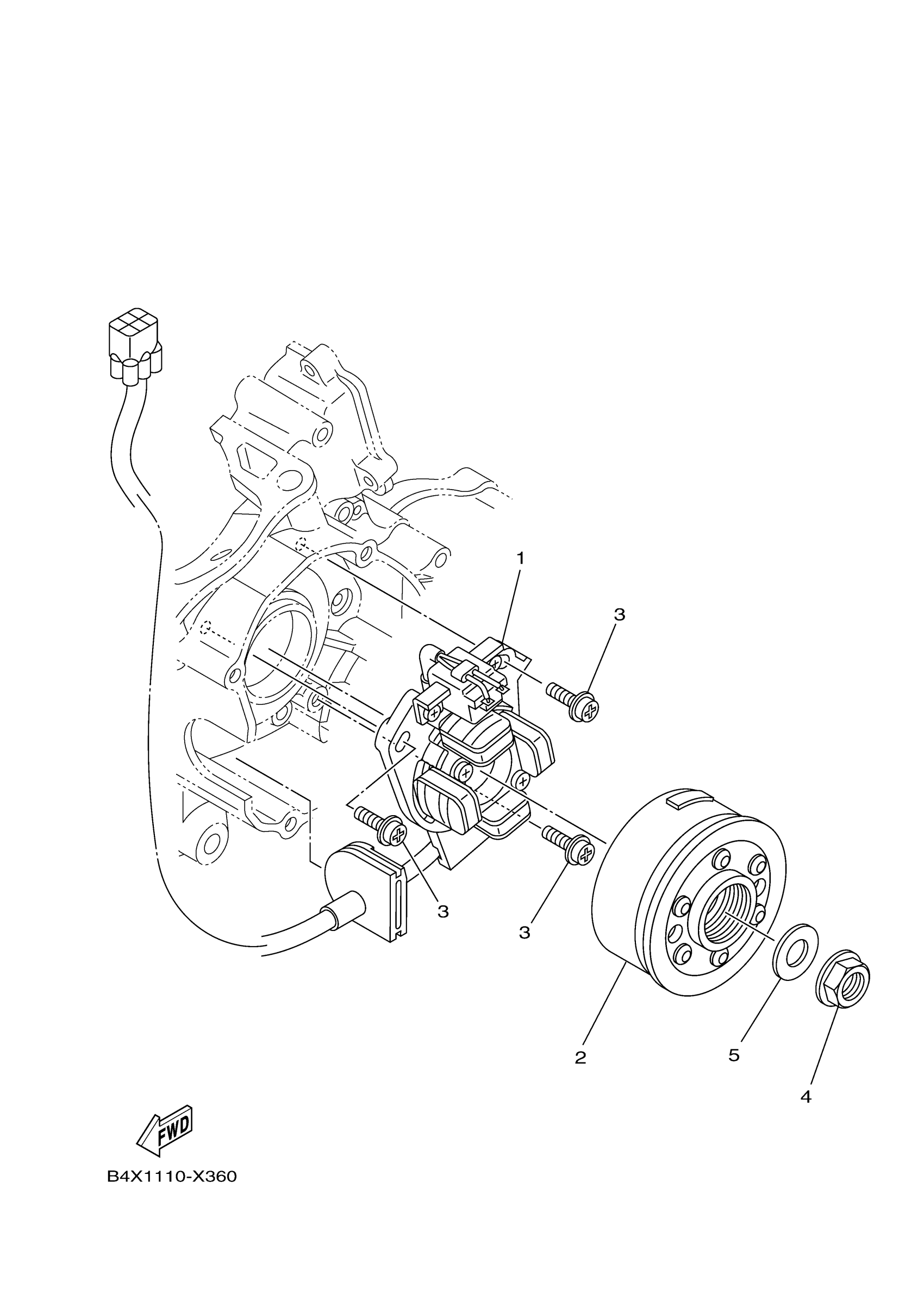 1

3

3

3

2

5

4

FWD

B4X1110-X360