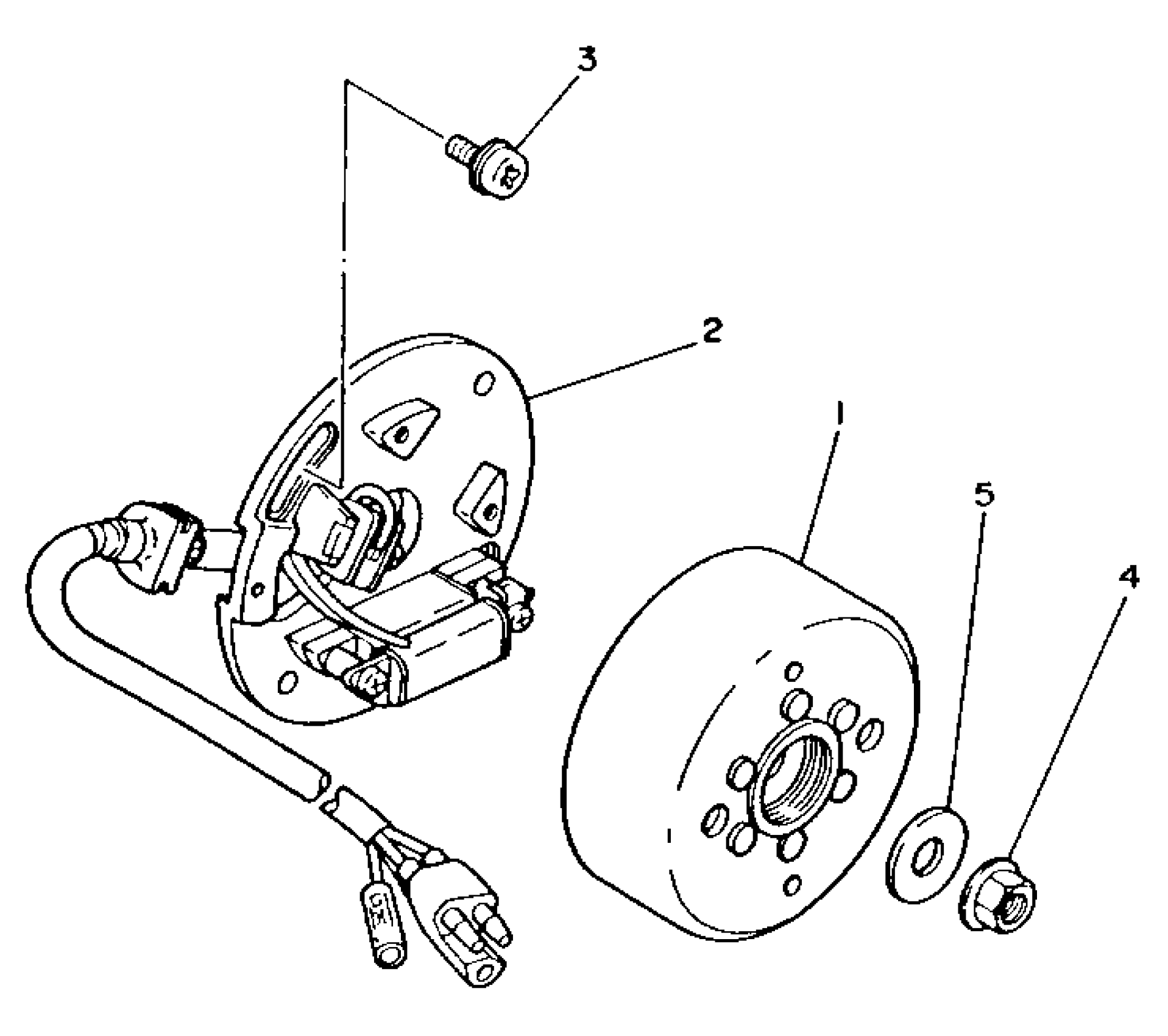 3
2
1
5
4