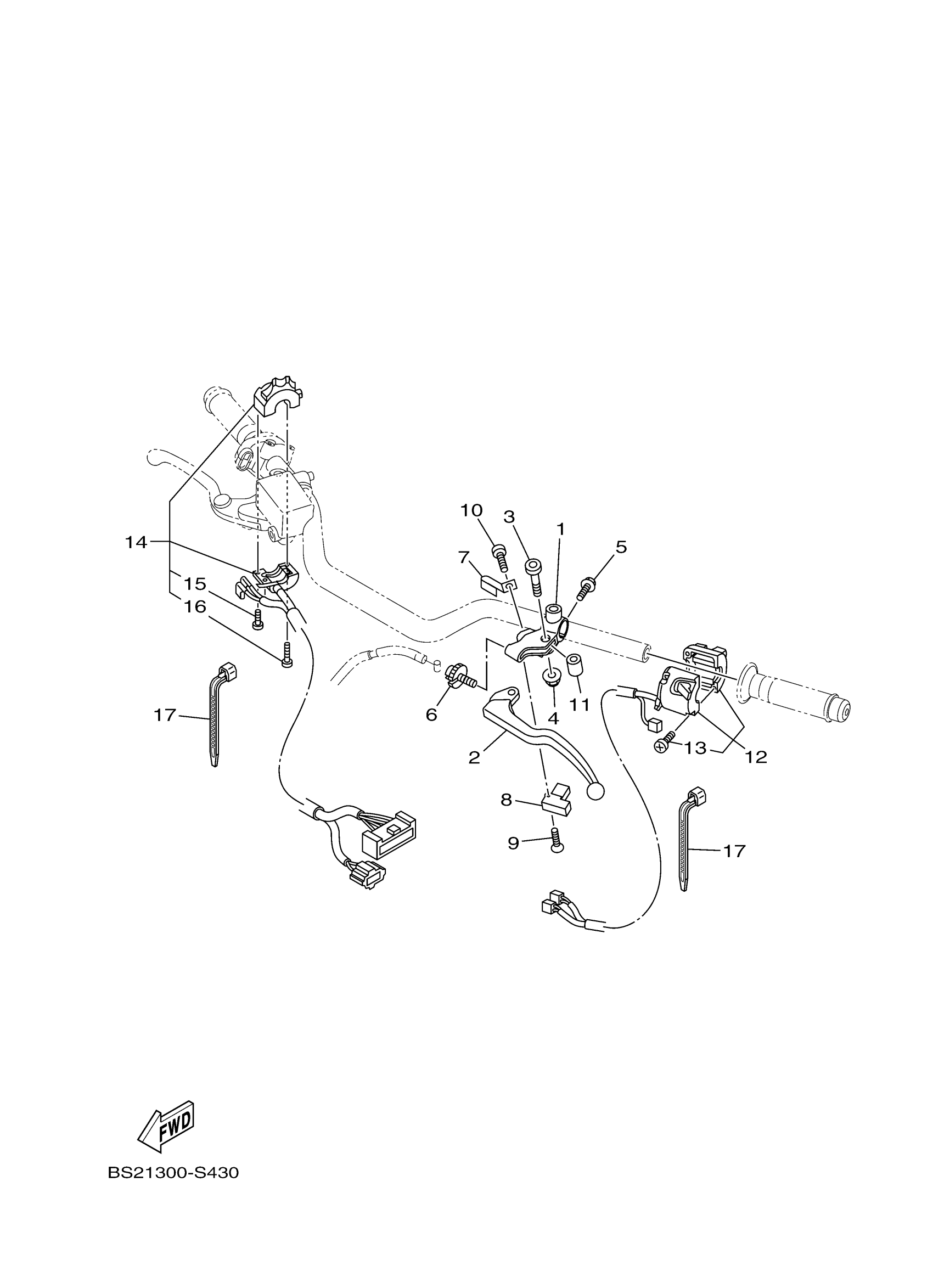 10
3
1
5
7
14
15
16
6
4
11
17
2
13
12
8
9
17

FWD

BS21300-S430