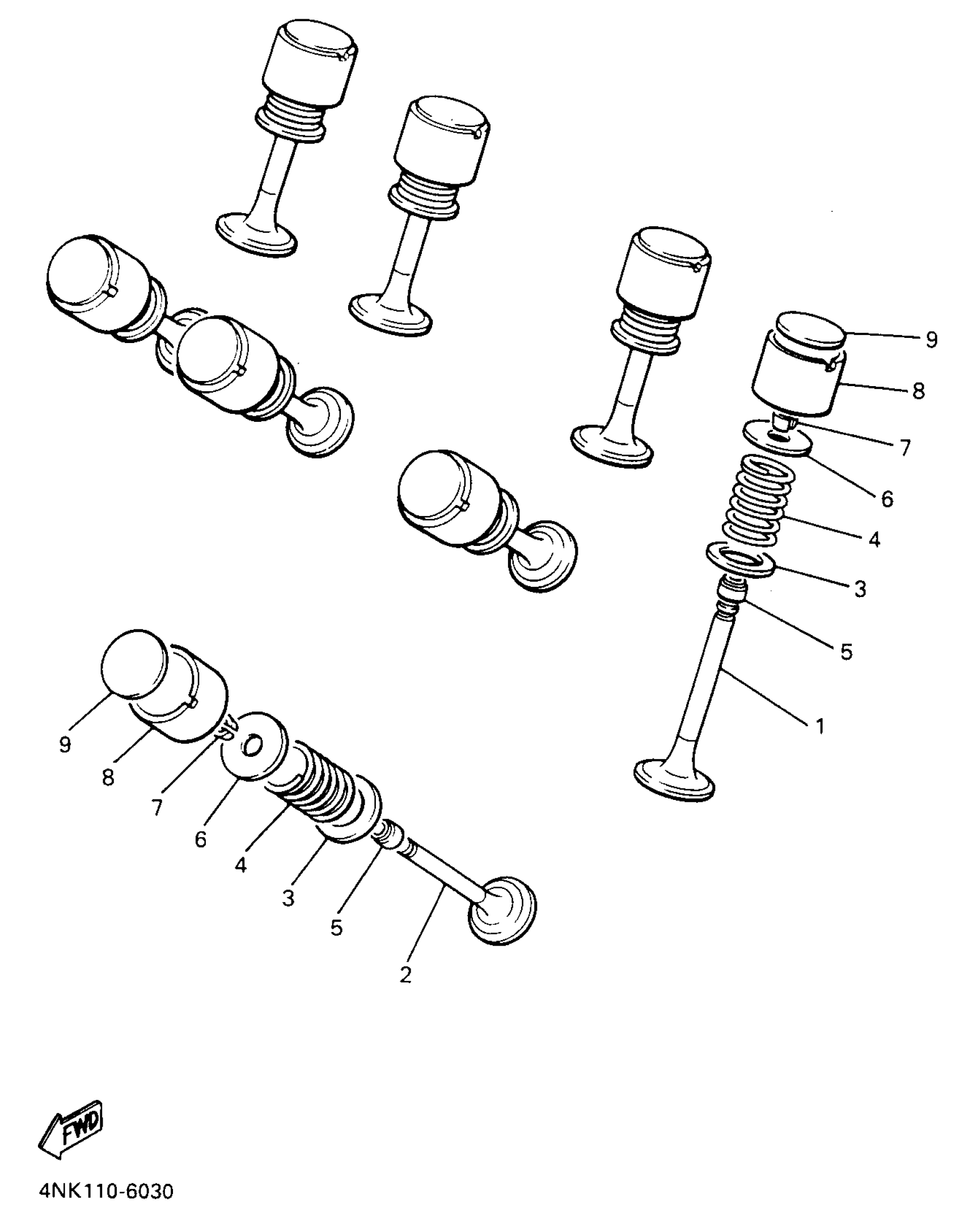 9
8
7
6
4
3
5
1

9
8
7
6
4
3
5
2

FWD

4NK110-6030