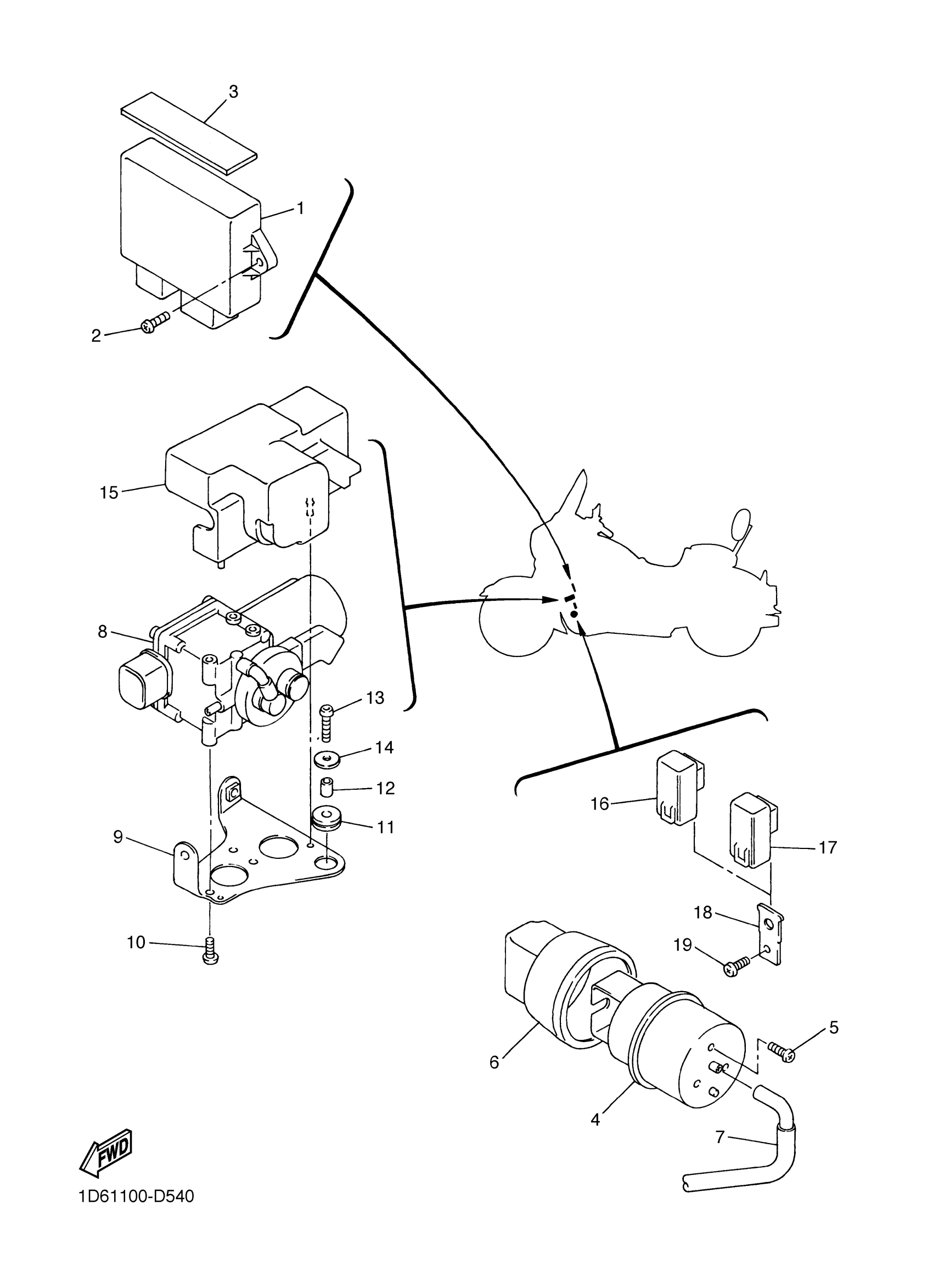 3
1
2
15
8
13
14
12
11
9
10
16
17
18
19
5
6
4
7
FWD
1D61100-D540