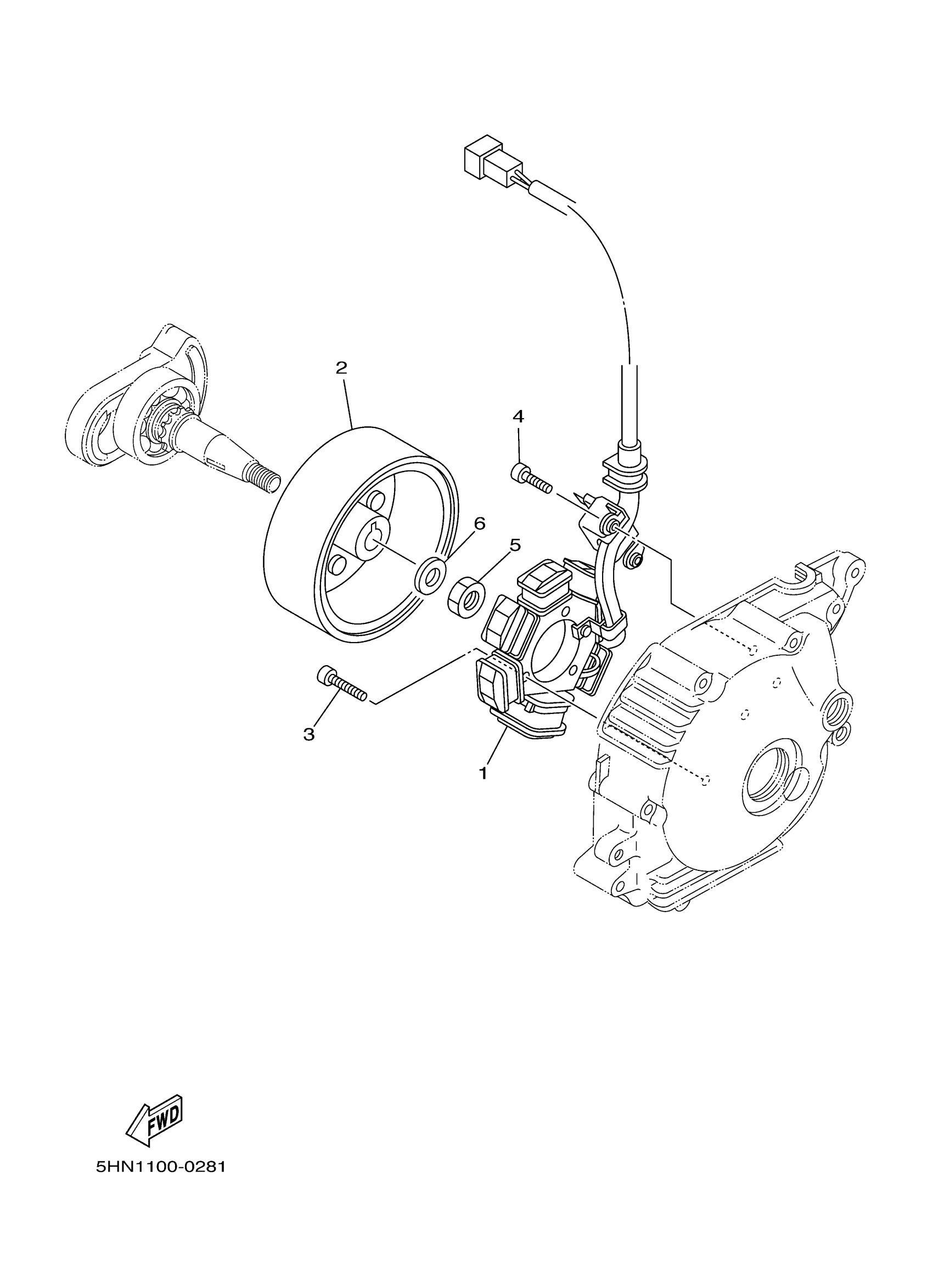 2

4

6

5

3

1

FWD

5HN1100-0281