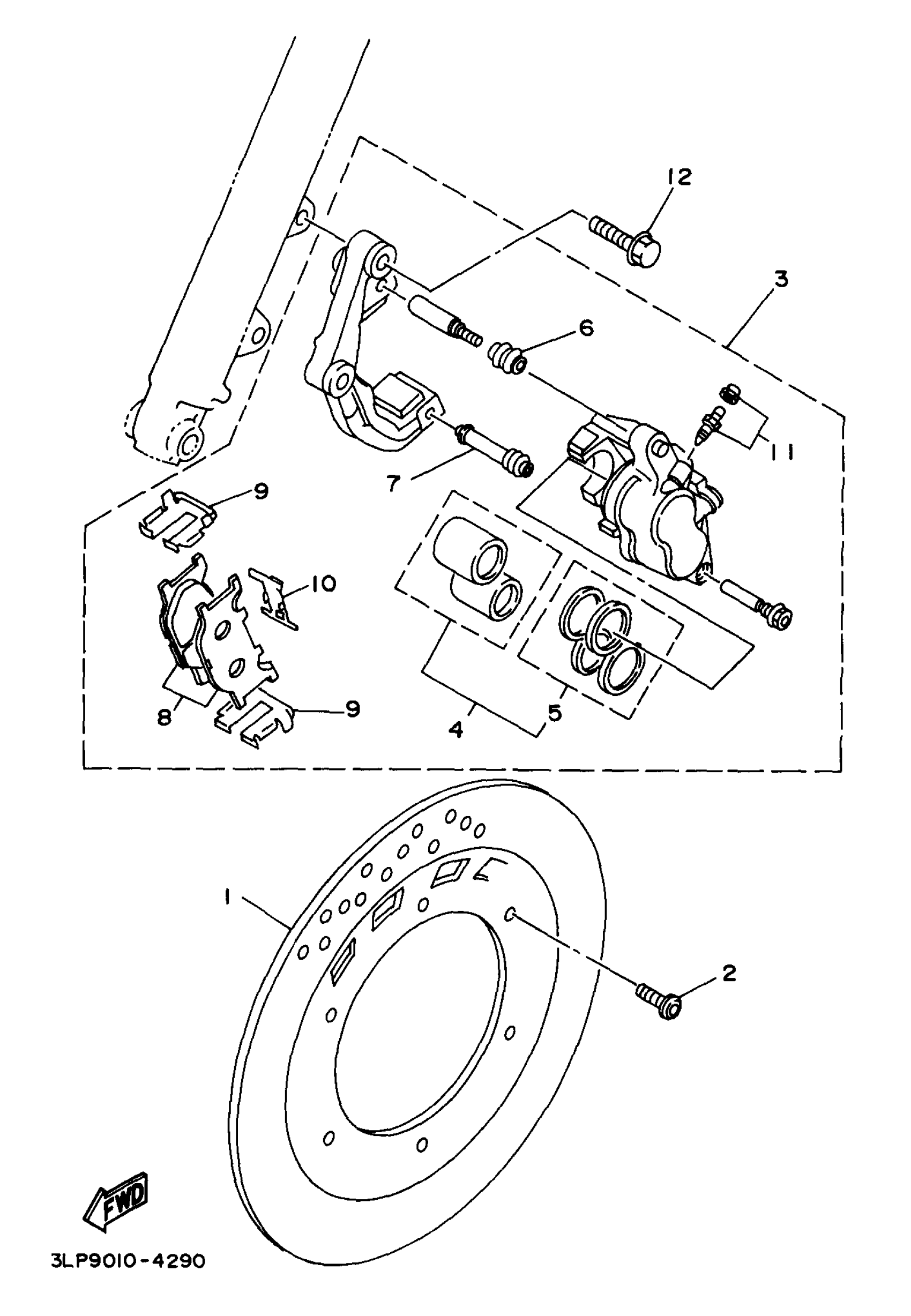 12
3
6
11
7
9
10
8
9
4
5
1
2
FWD
3LP9010-4290