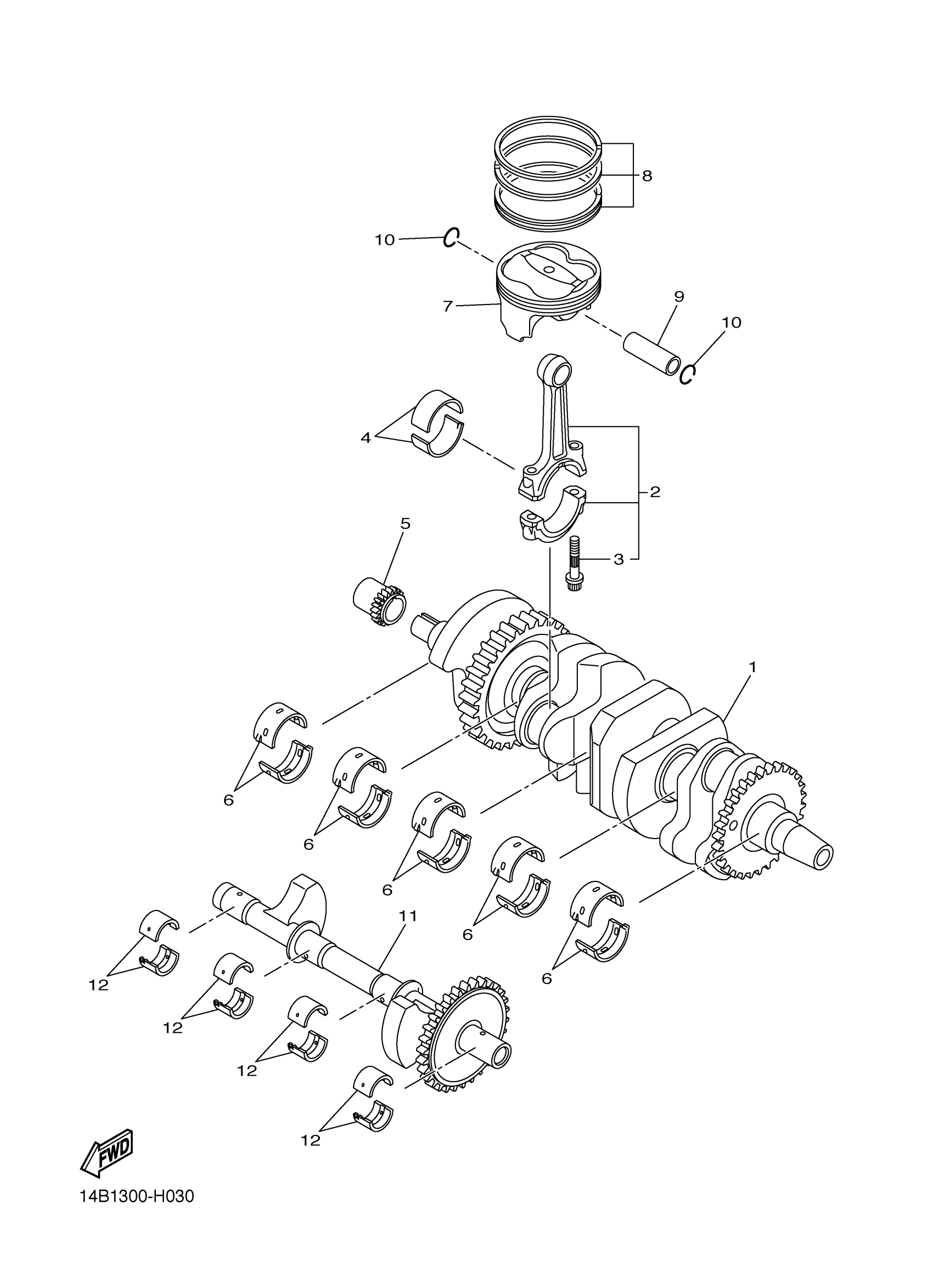 8
10
7
9
10
4
2
5
3
1
6
6
6
6
6
11
12
12
12
12
FWD
14B1300-H030