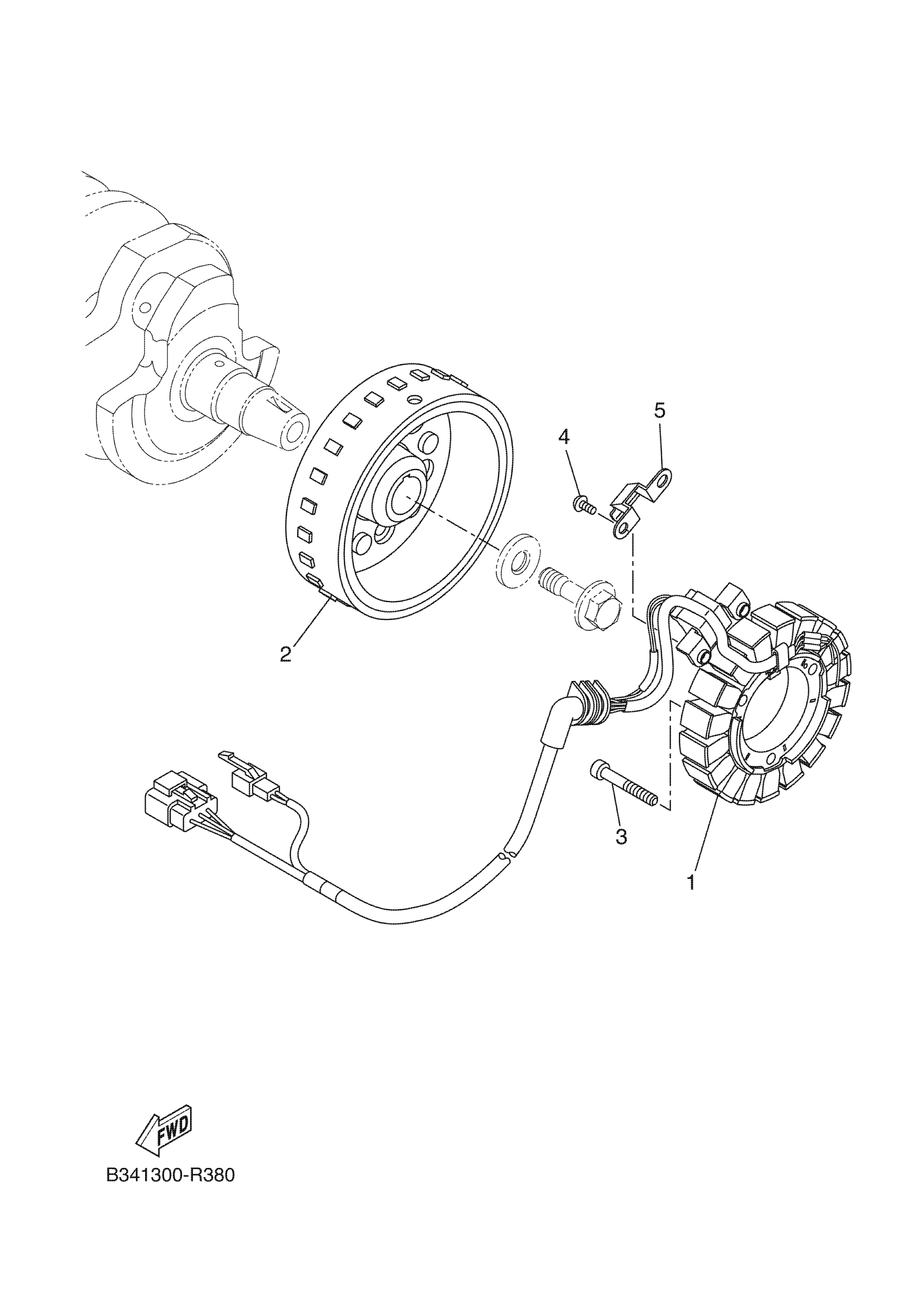 5
4
2
3
1
FWD
B341300-R380