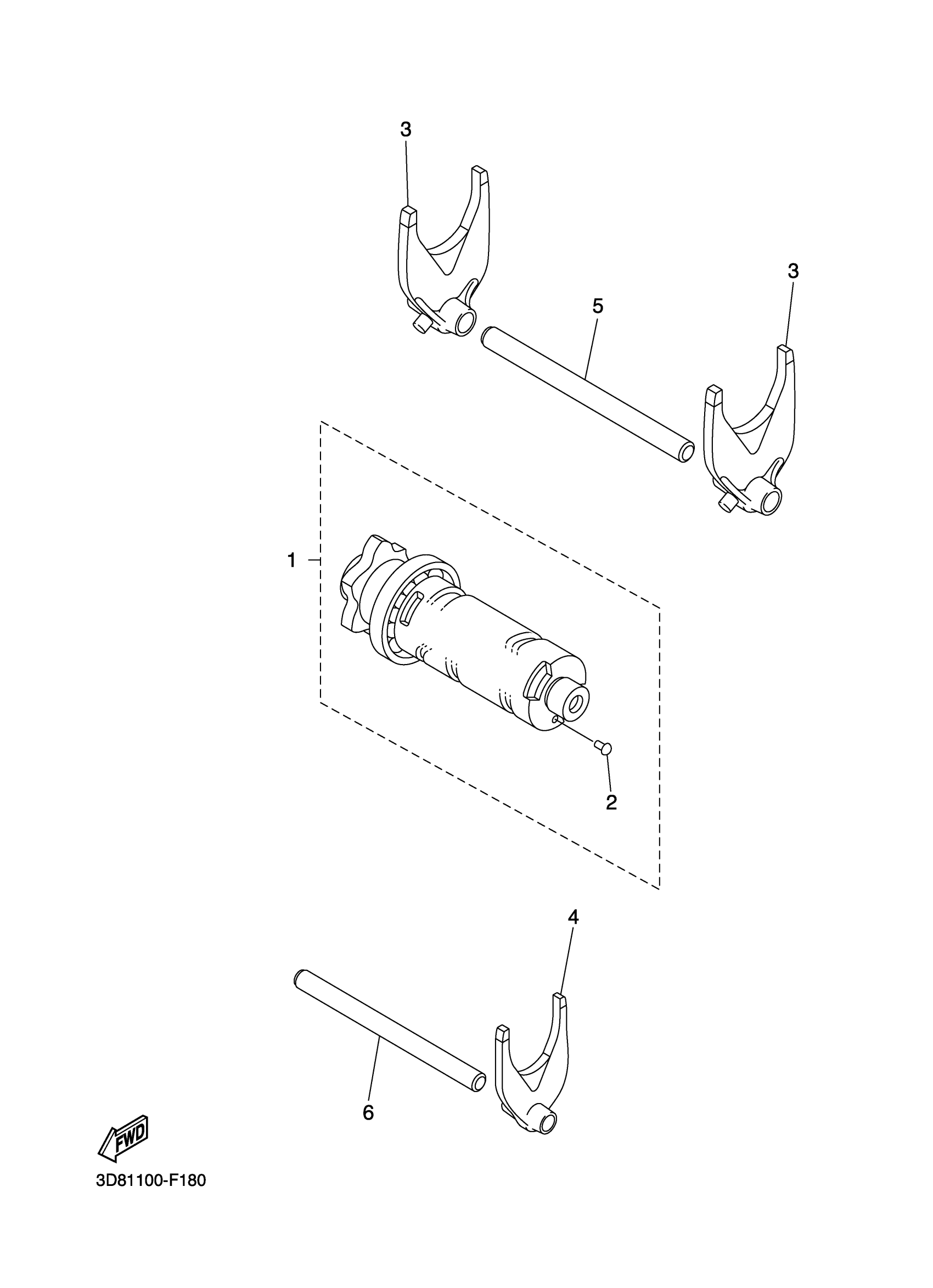 3

3

5

1

2

4

6

FWD

3D81100-F180