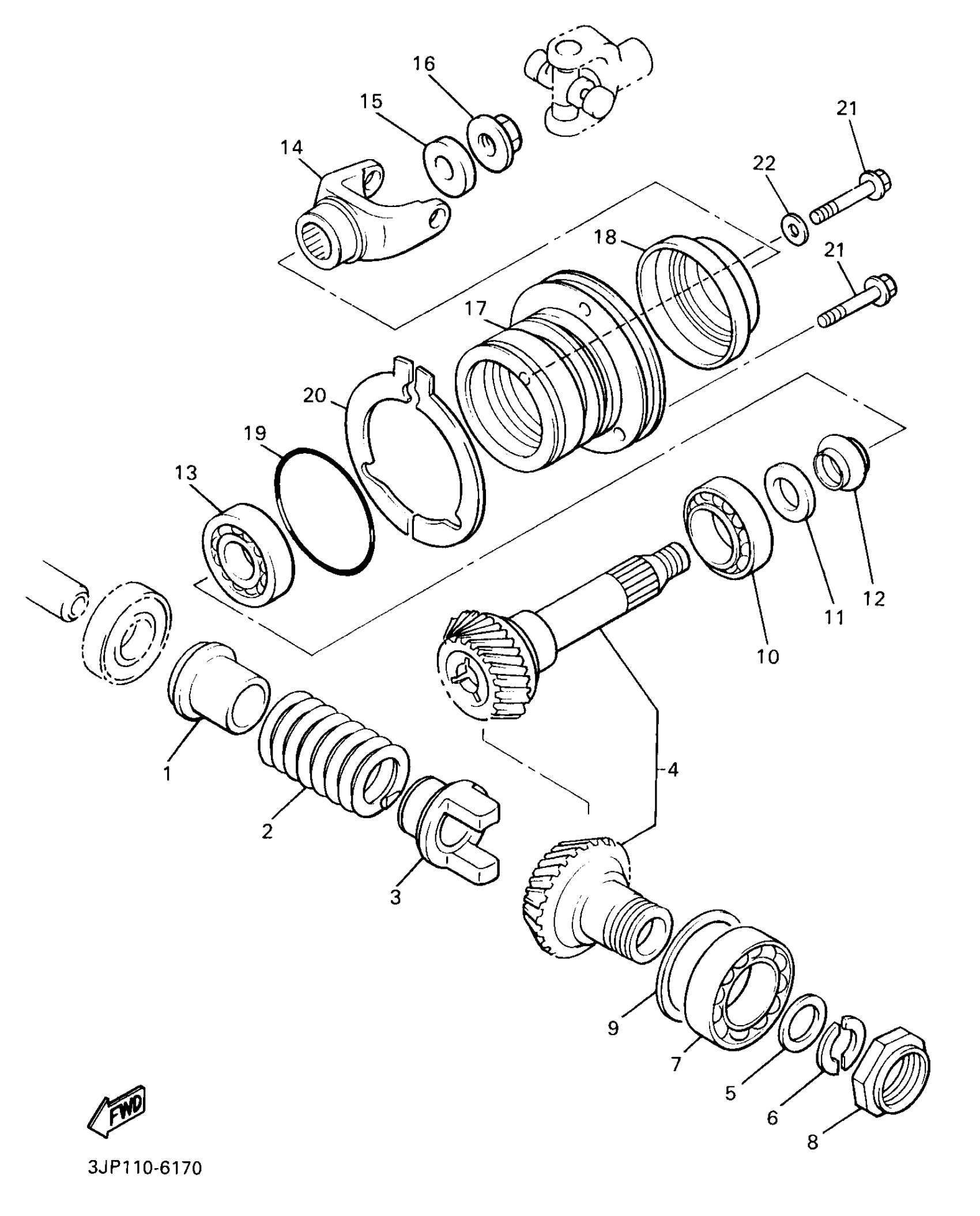 16
15
21
14
22
18
21
17
20
19
13
12
11
10
1
4
2
3
9
7
5
6
8
FWD
3JP110-6170