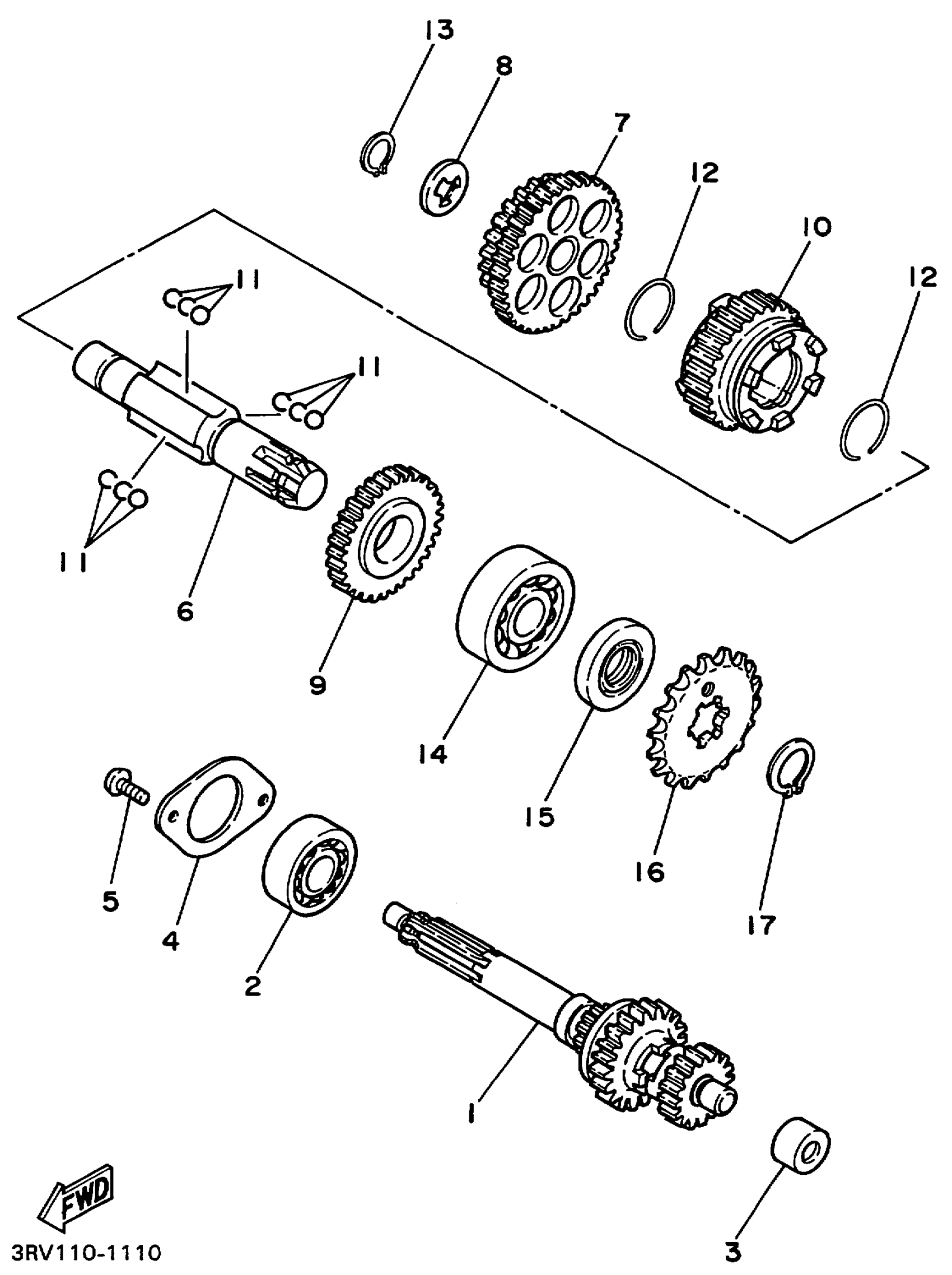 13
8
7
12
10
12
11
11
11
6
9
14
15
16
17
5
4
2
1
3
FWD
3RV110-1110