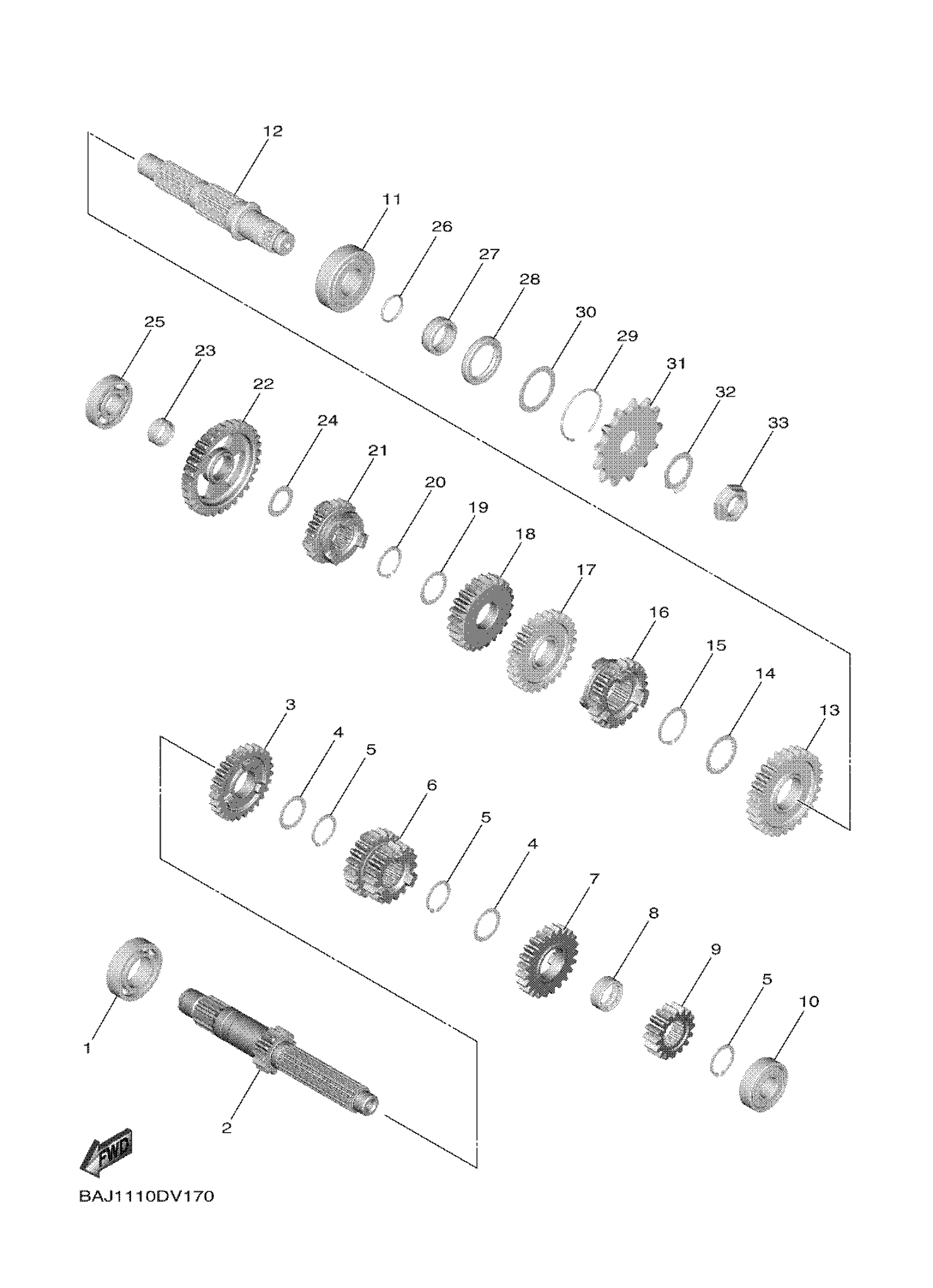 12
11
26
27
28
30
29
31
32
33
25
23
22
24
21
20
19
18
17
16
15
14
13
3
4
5
6
5
4
7
8
9
5
10
1
2
FWD
BAJ1110DV170