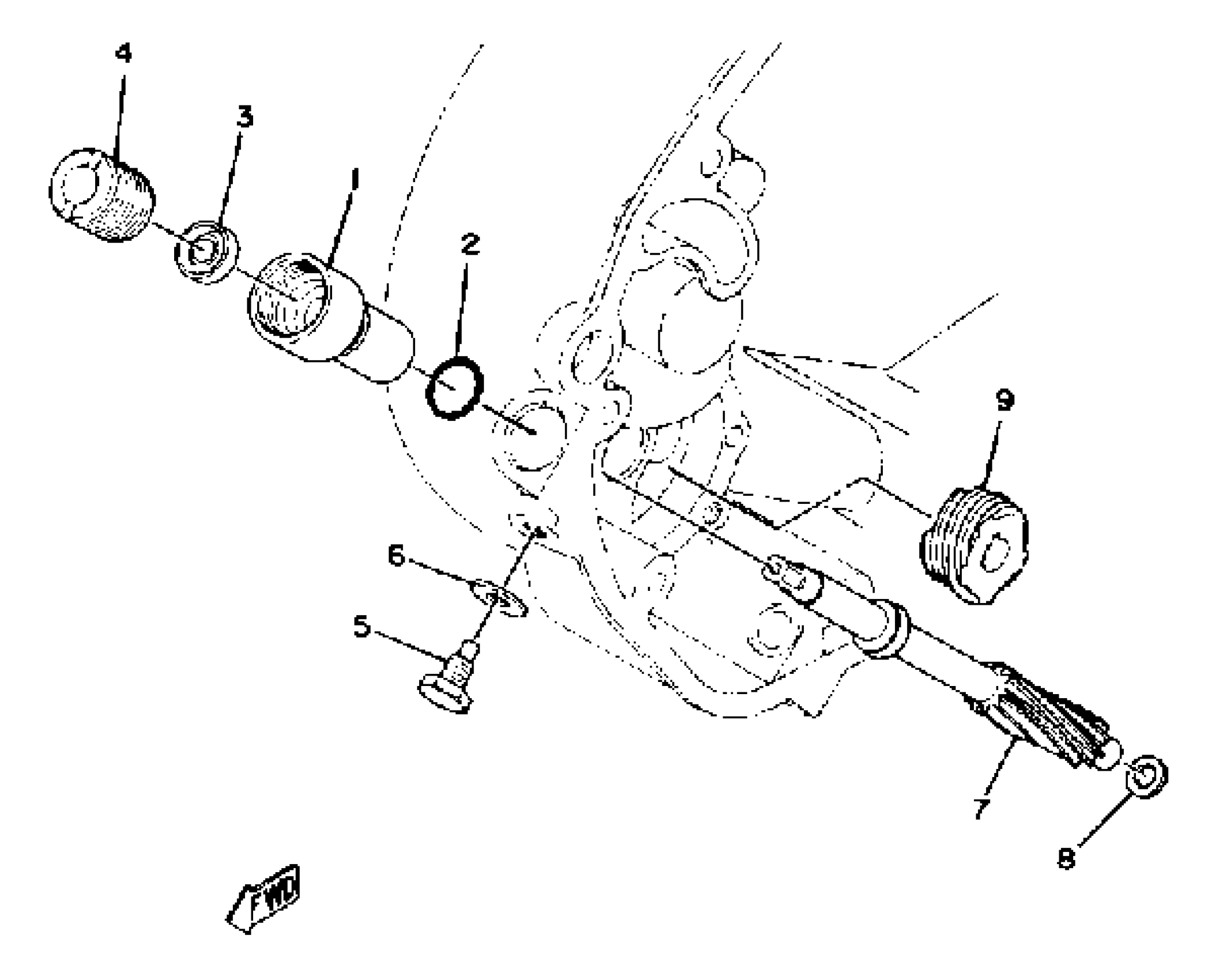 4
3
1
2
9
6
5
7
8
FWD