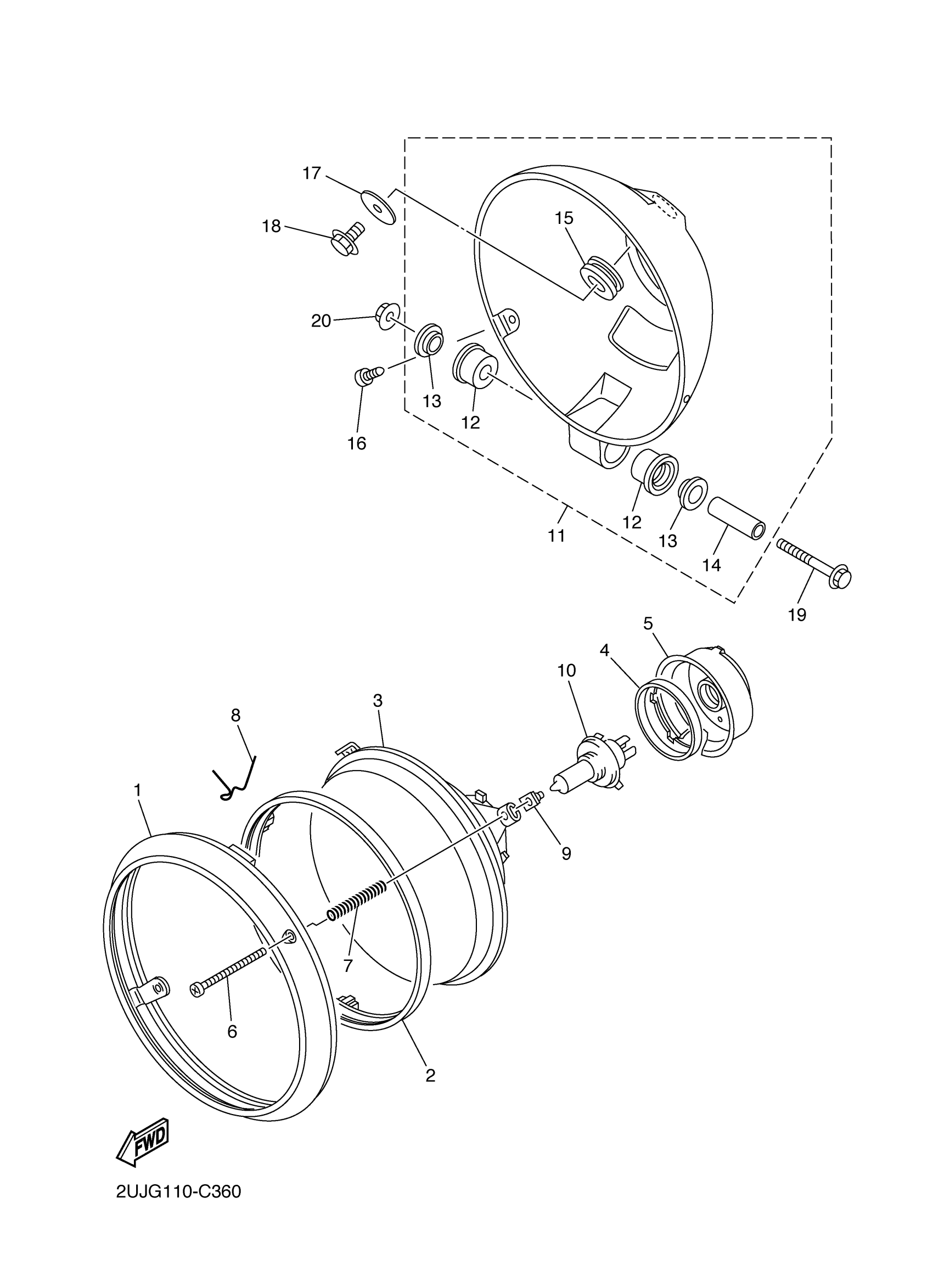 17
18
15
20
13
12
16
11
12
13
14
19
5
4
10
3
8
1
9
7
6
2
FWD
2UJG110-C360