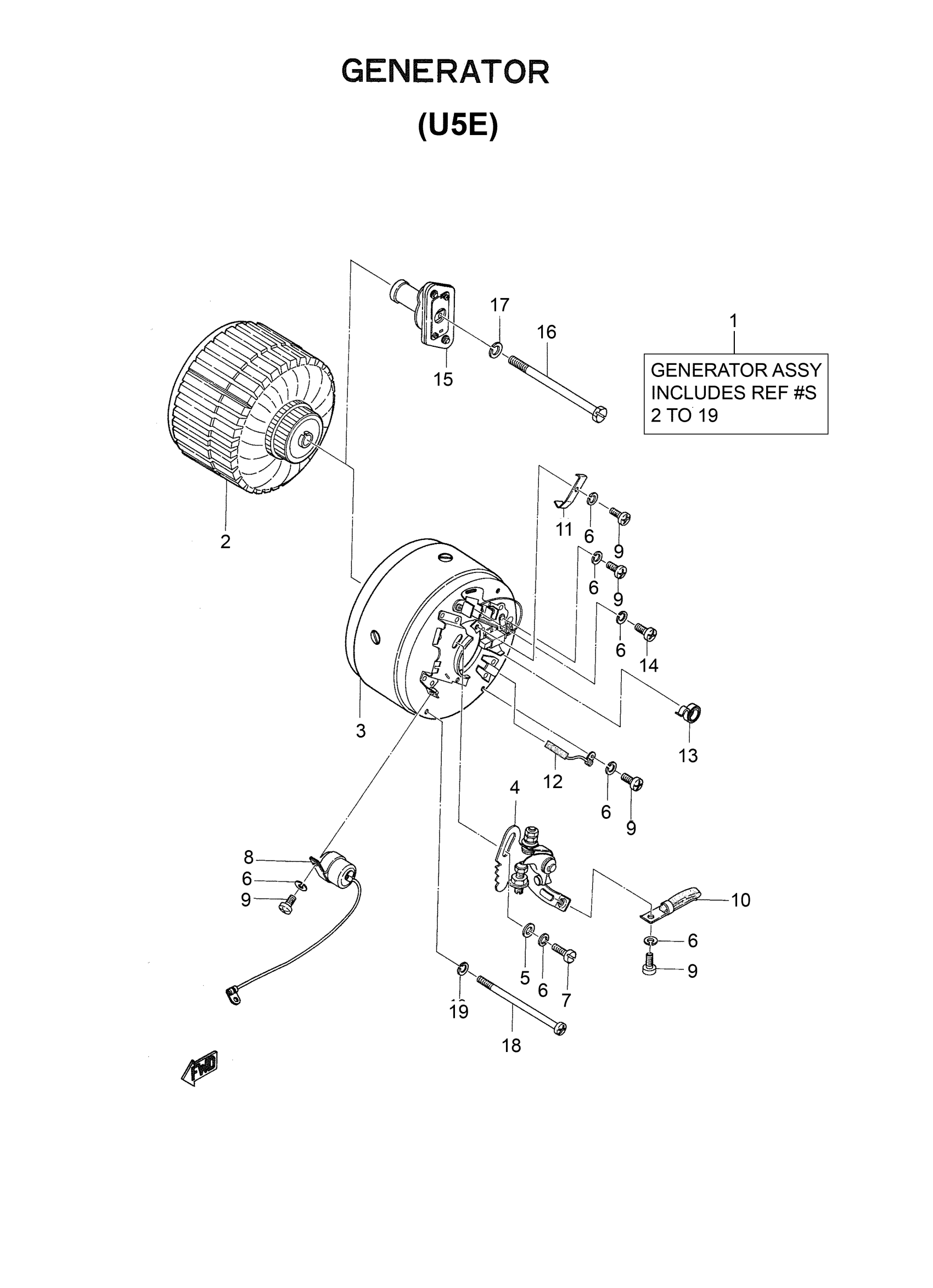 GENERATOR

(U5E)

17
16
1
GENERATOR ASSY INCLUDES REF #S 2 TO 19
15
2
11
6
9
6
9
6
14
3
13
12
6
9
4
8
6
9
10
6
9
5
6
7
19
18
FWD