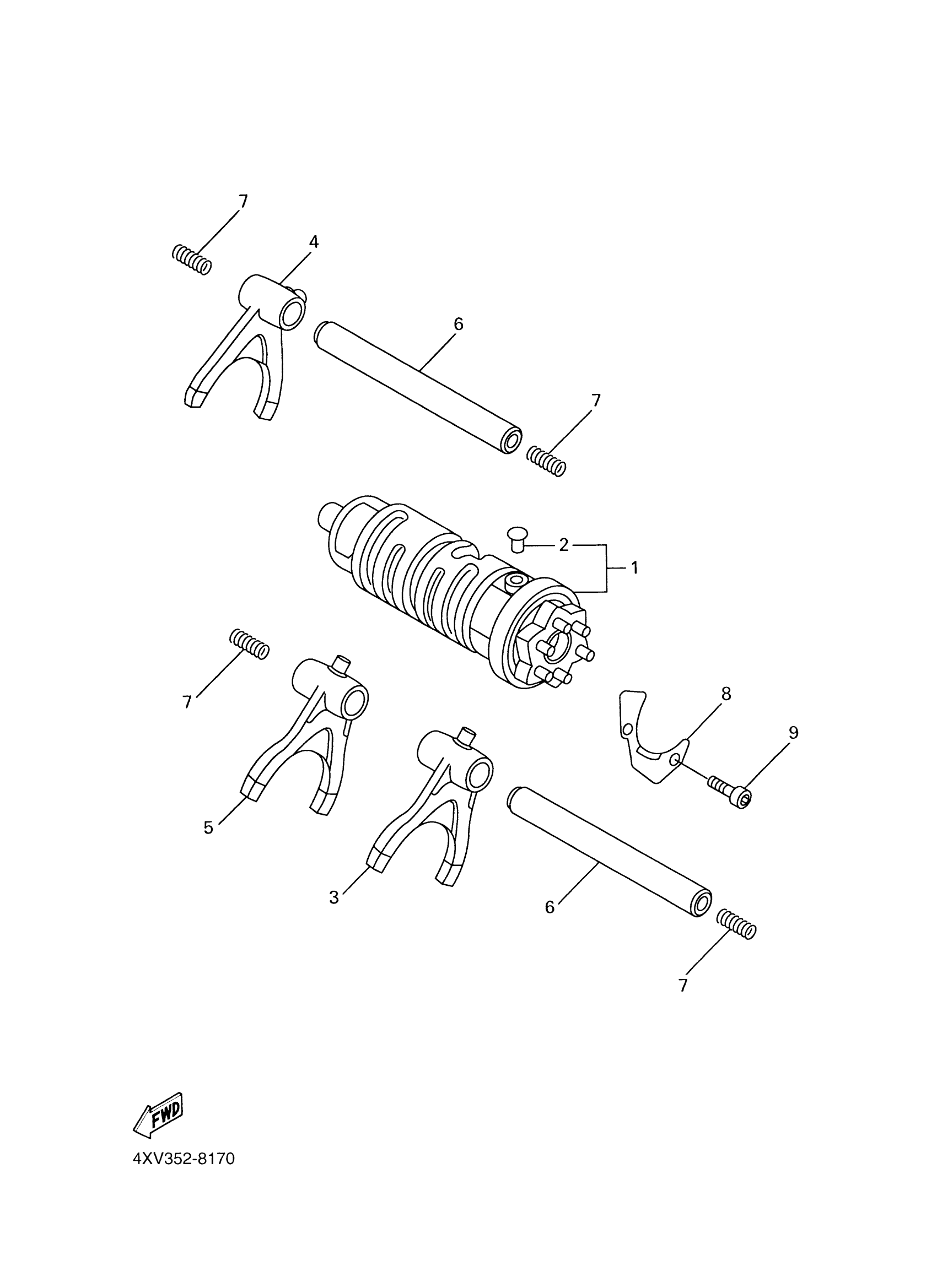 7
4
6
7
2
1
7
8
9
5
3
6
7
FWD
4XV352-8170