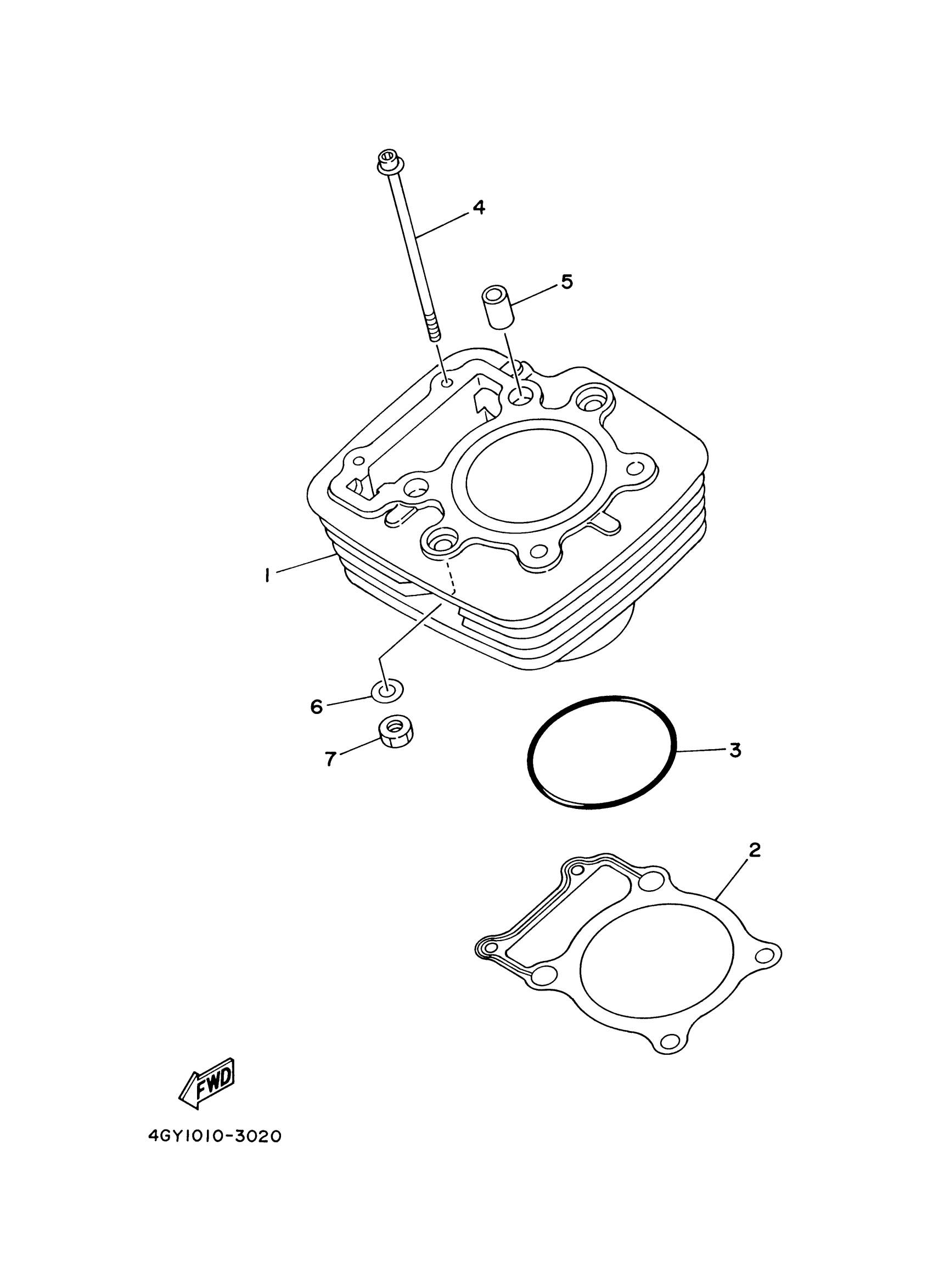 4

5

1

6

7

3

2

FWD

4GY1010-3020