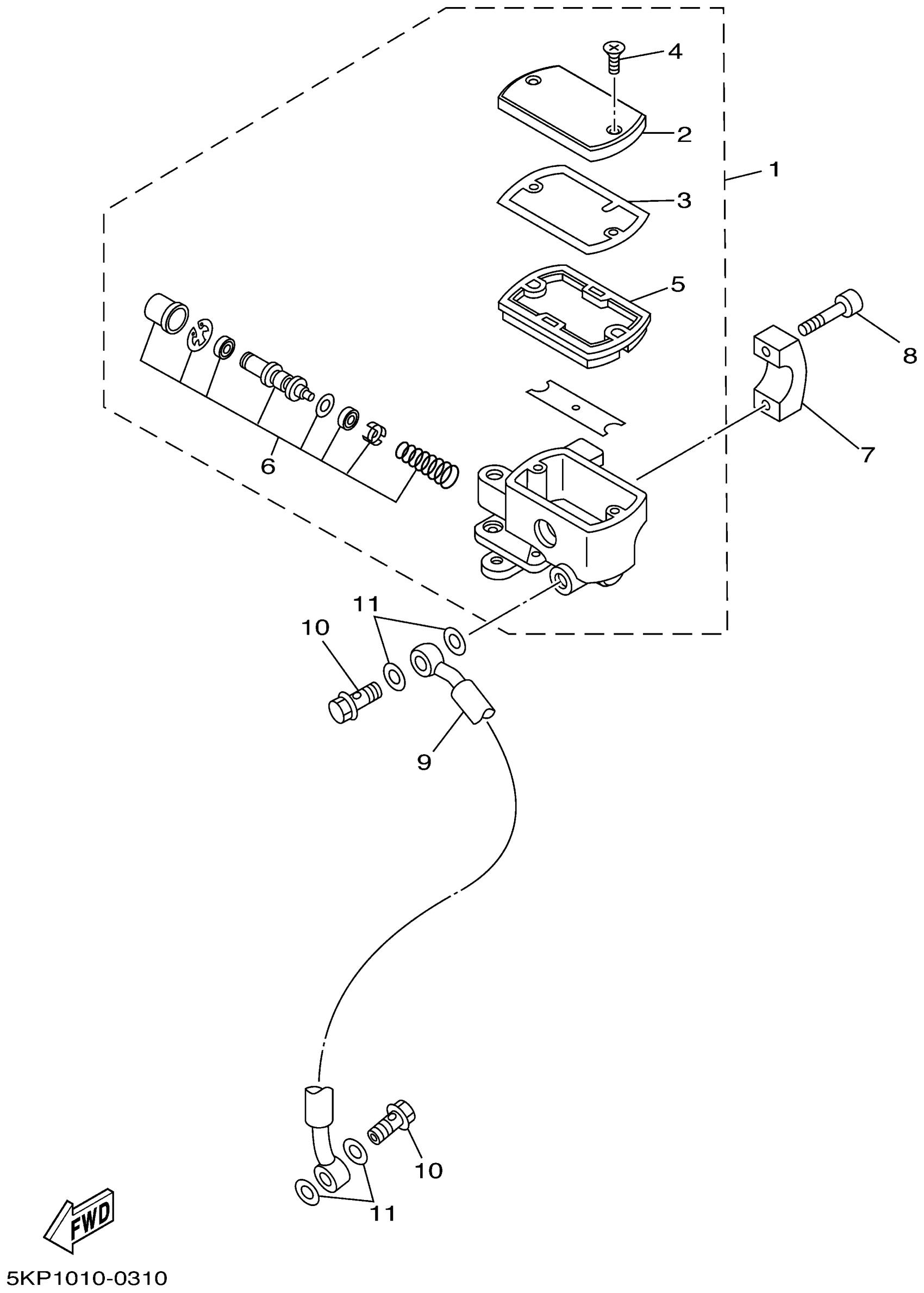 4
2
1
3
5
8
7
6
11
10
9
10
11
FWD
5KP1010-0310