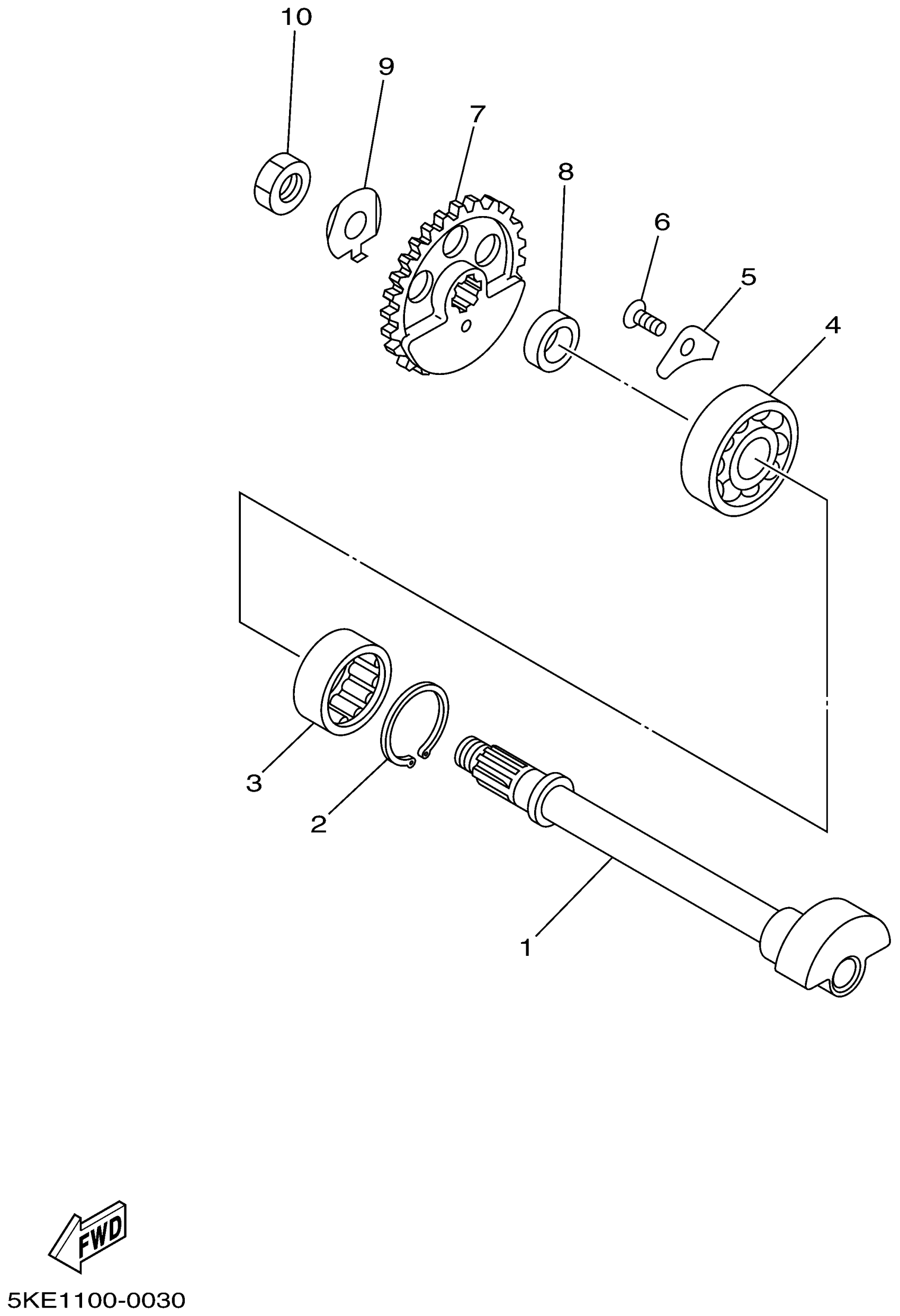 10
9
7
8
6
5
4
3
2
1
FWD
5KE1100-0030