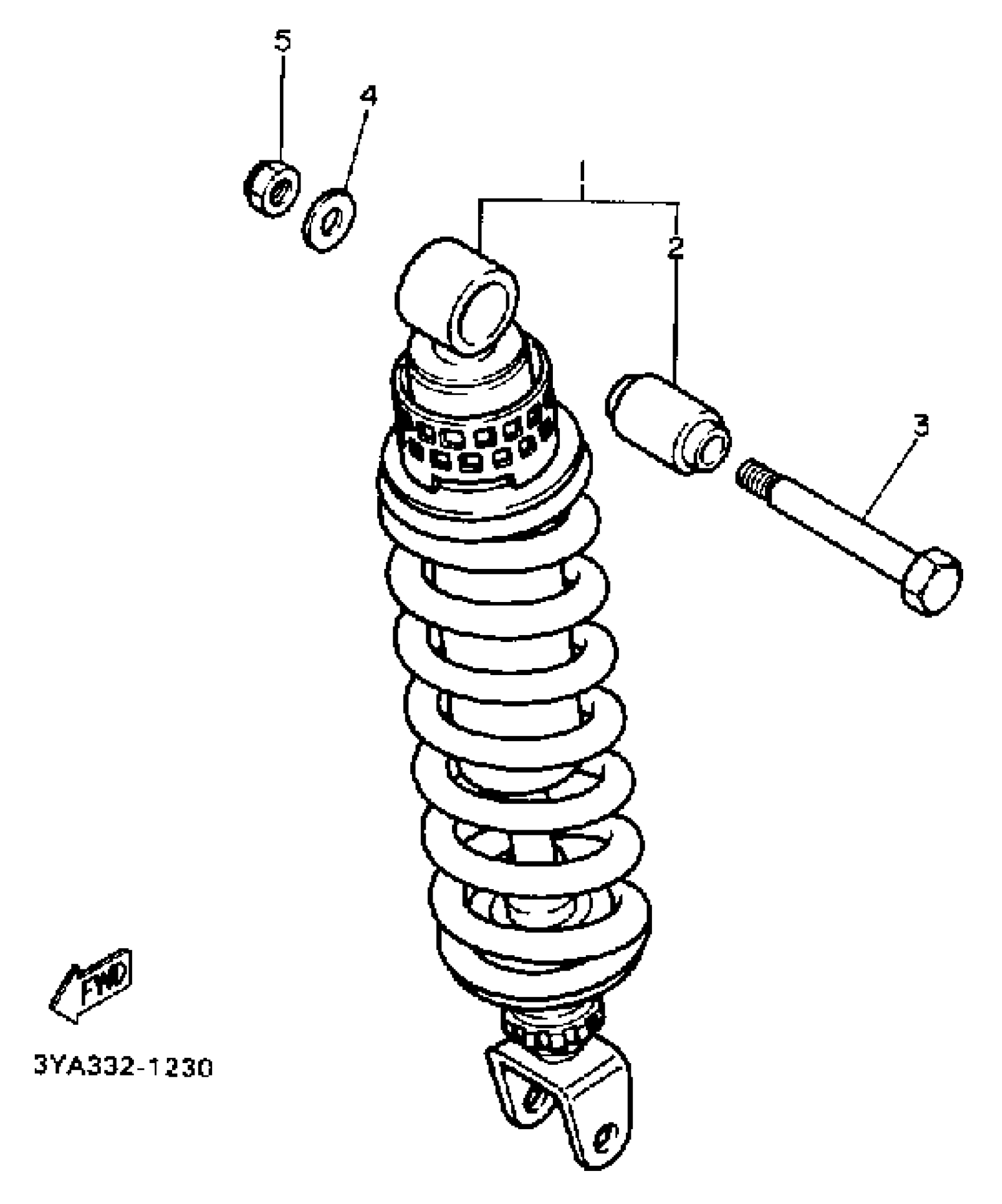 5
4
1
2
3
FWD
3YA332-1230