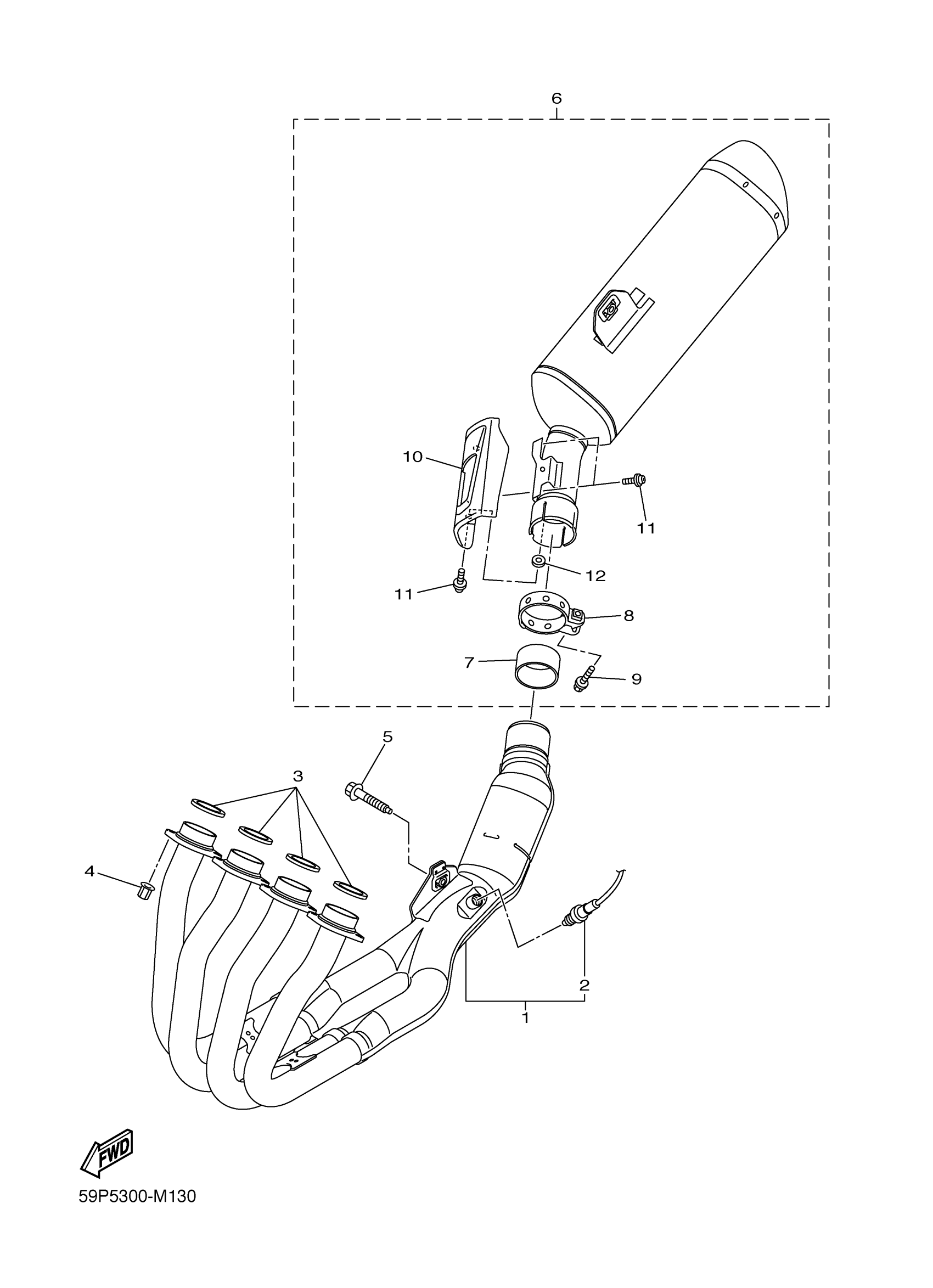 6

10

11

12

11

8

7

9

5

3

4

2

1

FWD

59P5300-M130