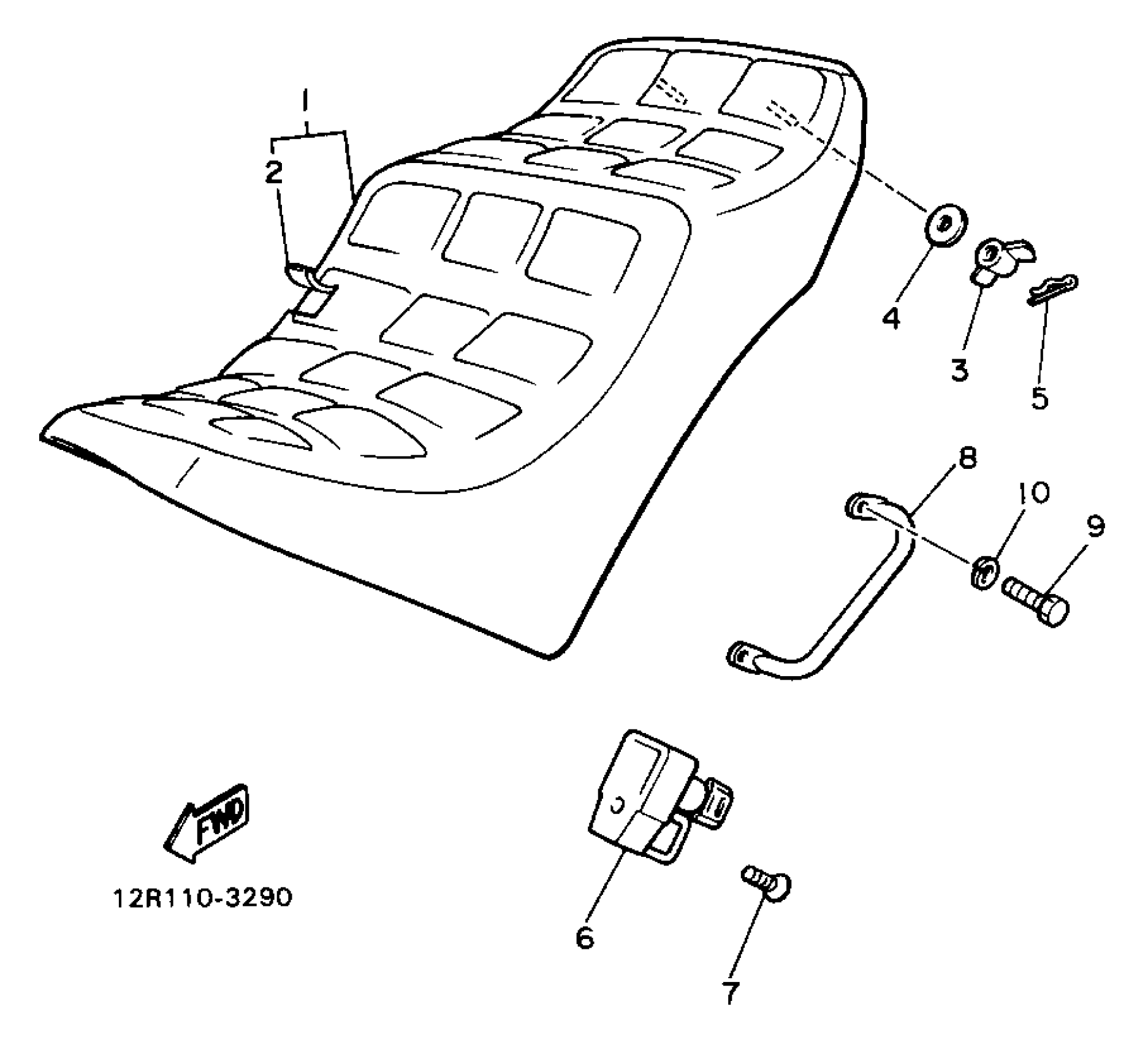 1
2
4
3
5
8
10
9
FWD
12R110-3290
6
7