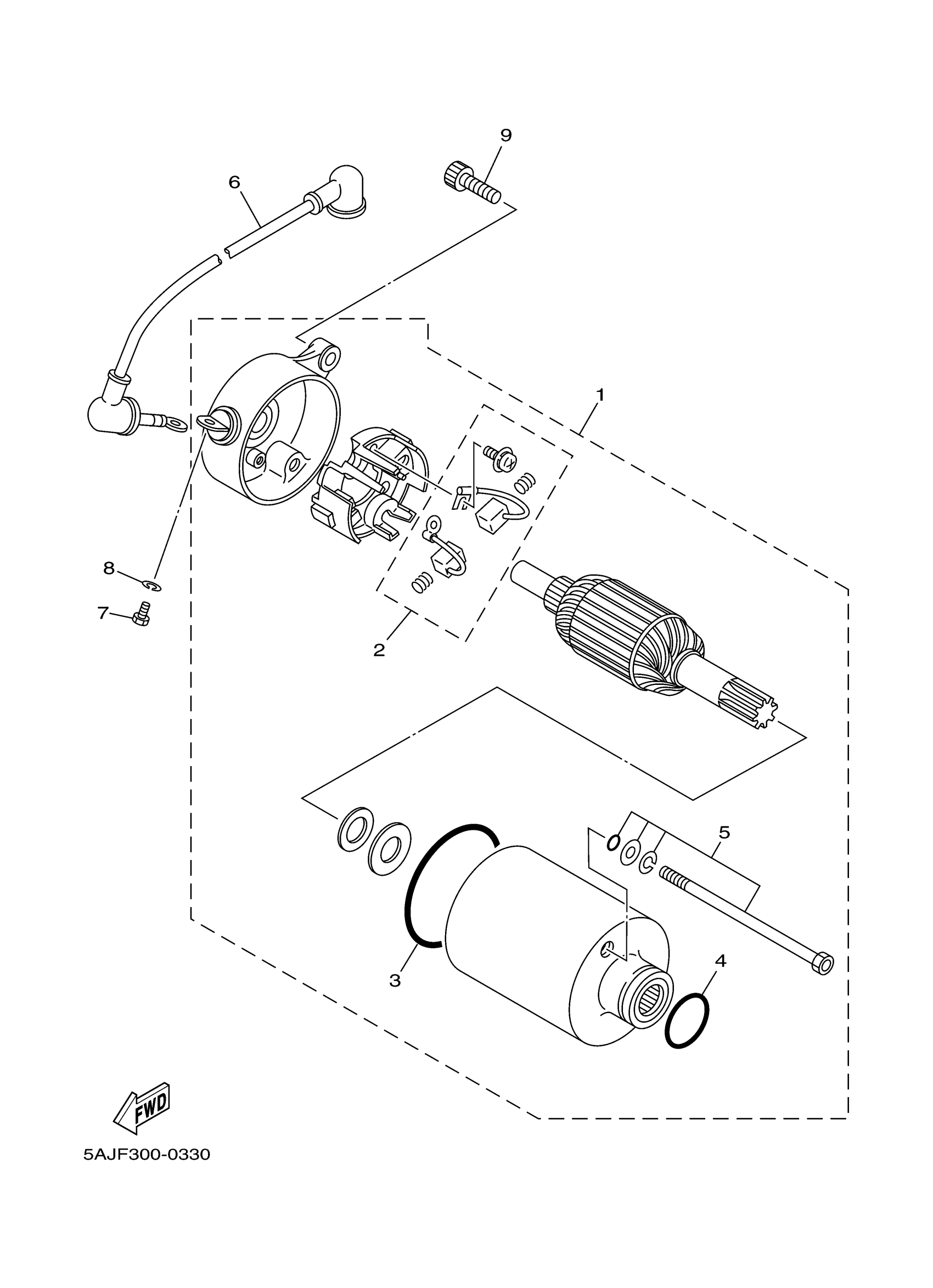 9
6
1
8
7
2
5
3
4
FWD
5AJF300-0330