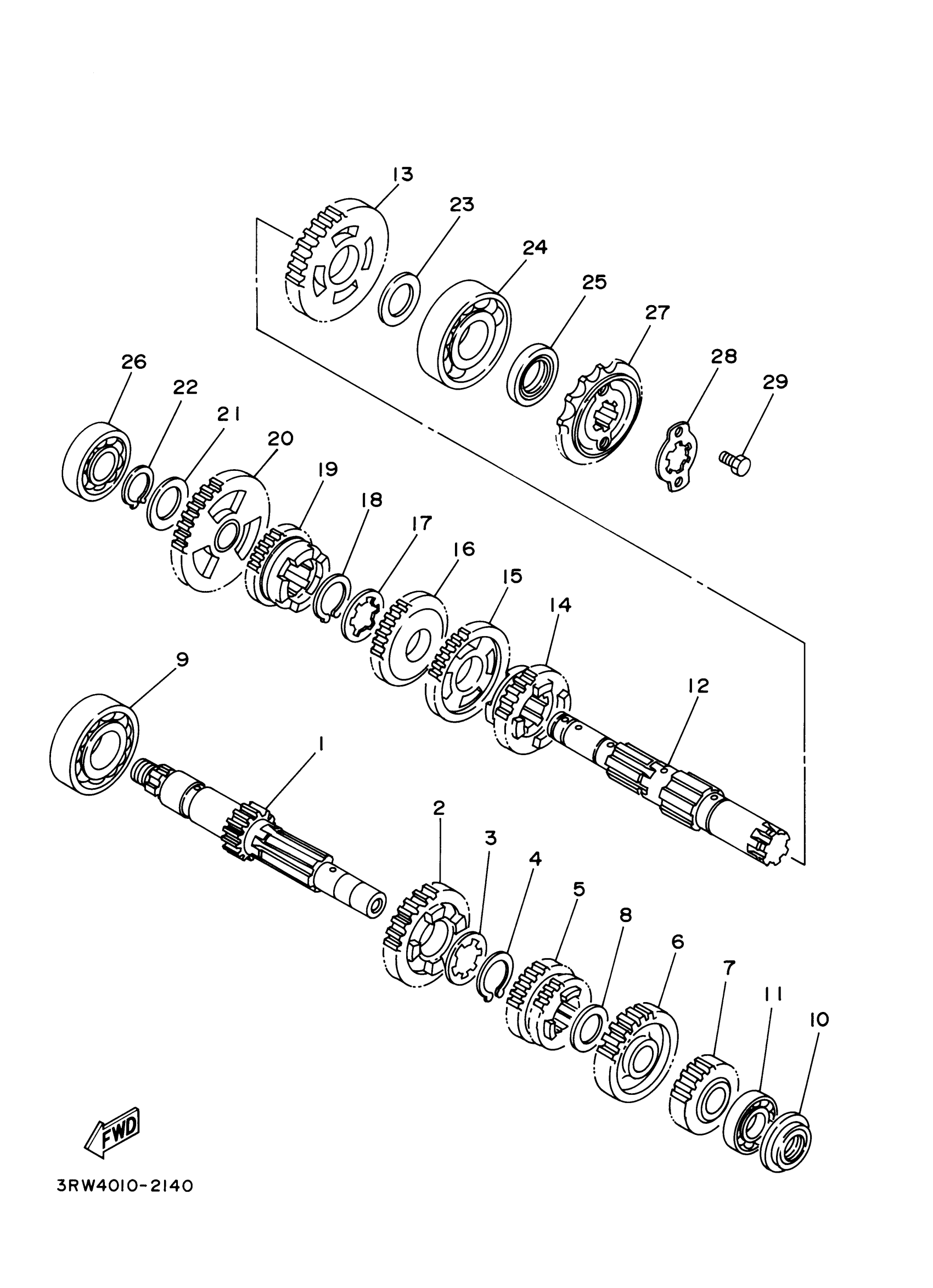 13
23
24
25
27
28
29
26
22
21
20
19
18
17
16
15
14
12
9
1
2
3
4
5
8
6
7
11
10
FWD
3RW4010-2140