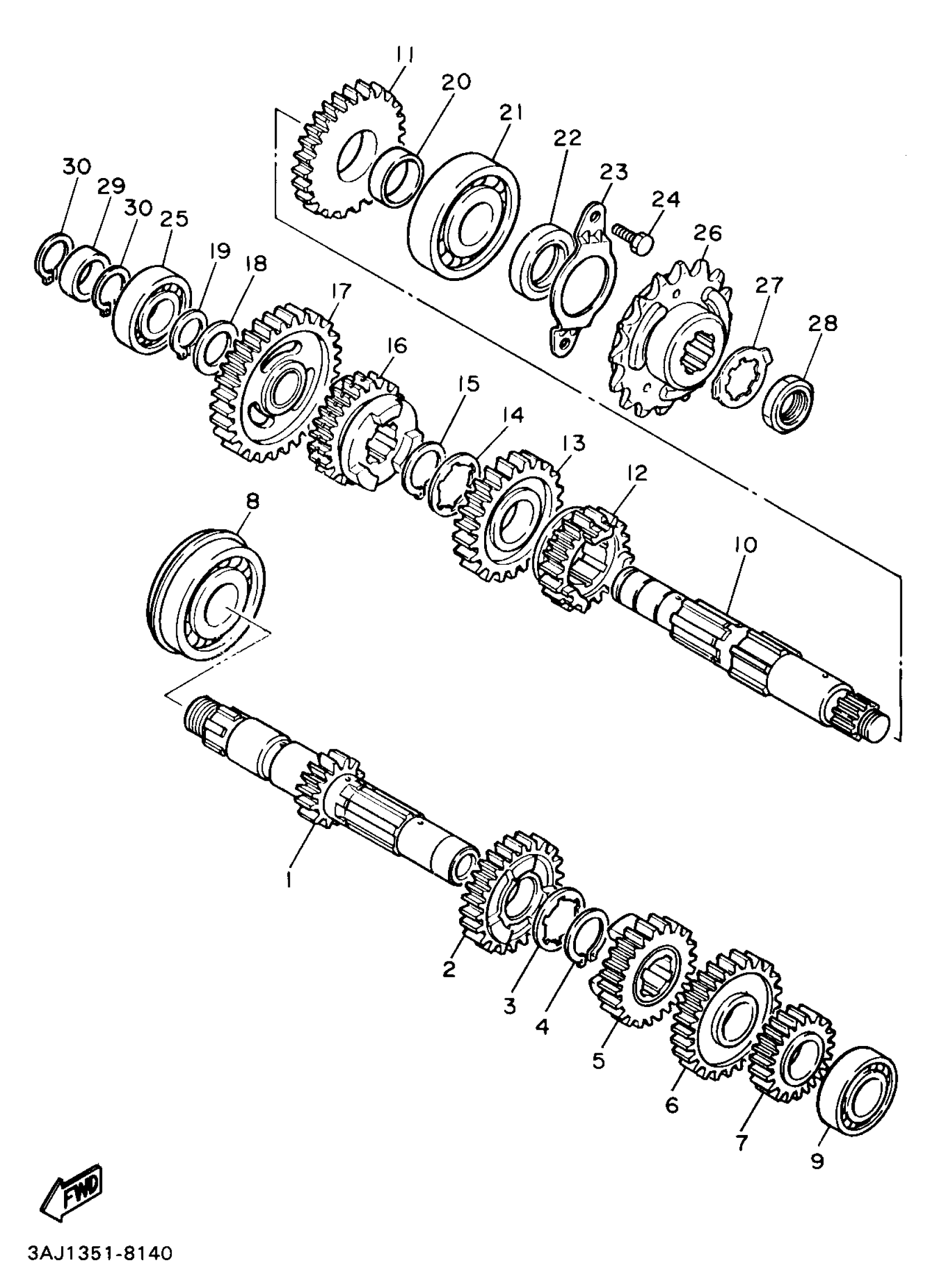 11
20
21
22
23
24
26
27
28
30
29
30
25
19
18
17
16
15
14
13
12
10
8
1
2
3
4
5
6
7
9
FWD
3AJ1351-8140