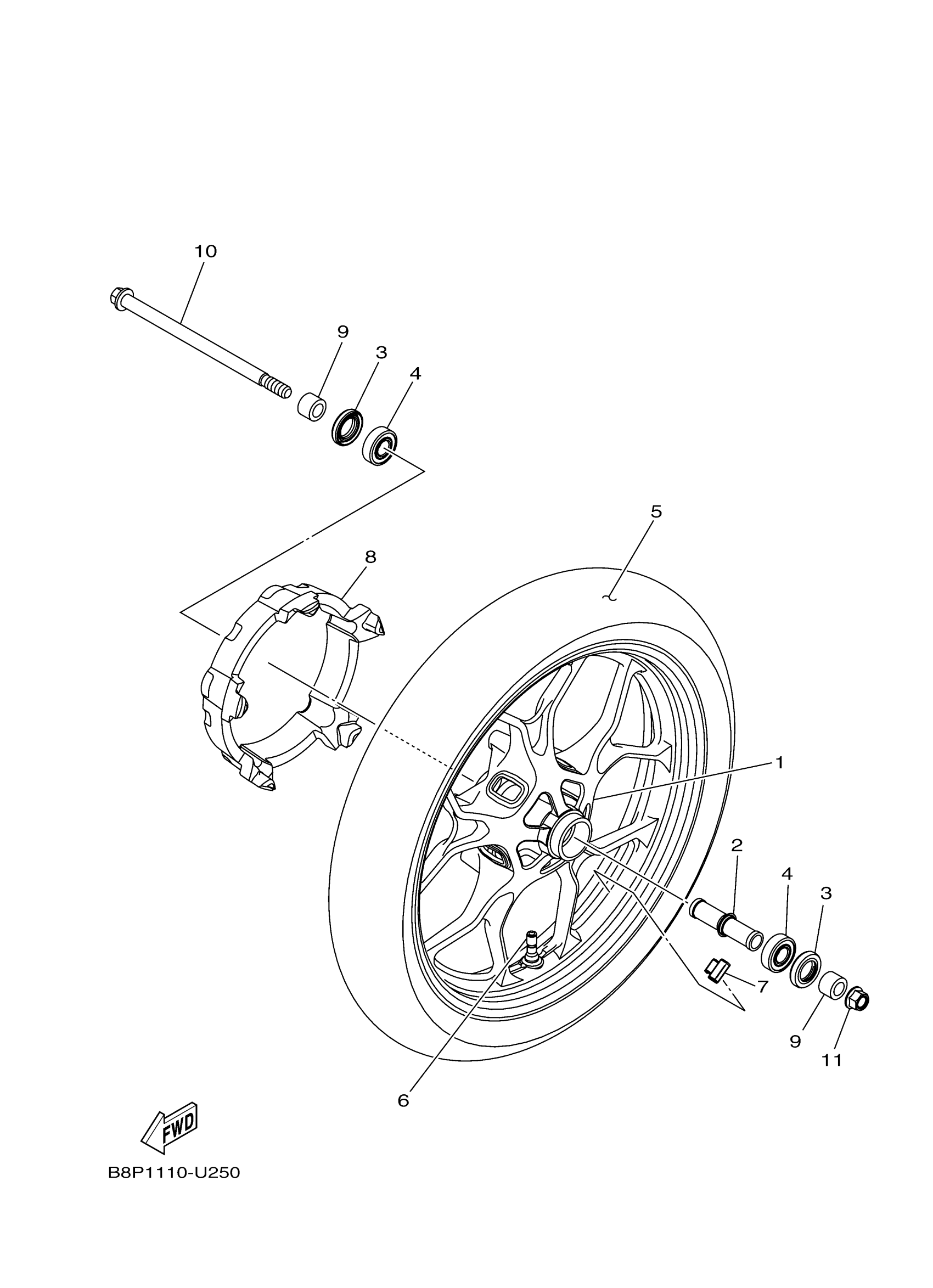 10
9
3
4
5
8
1
2
4
3
7
9
11
6
FWD
B8P1110-U250