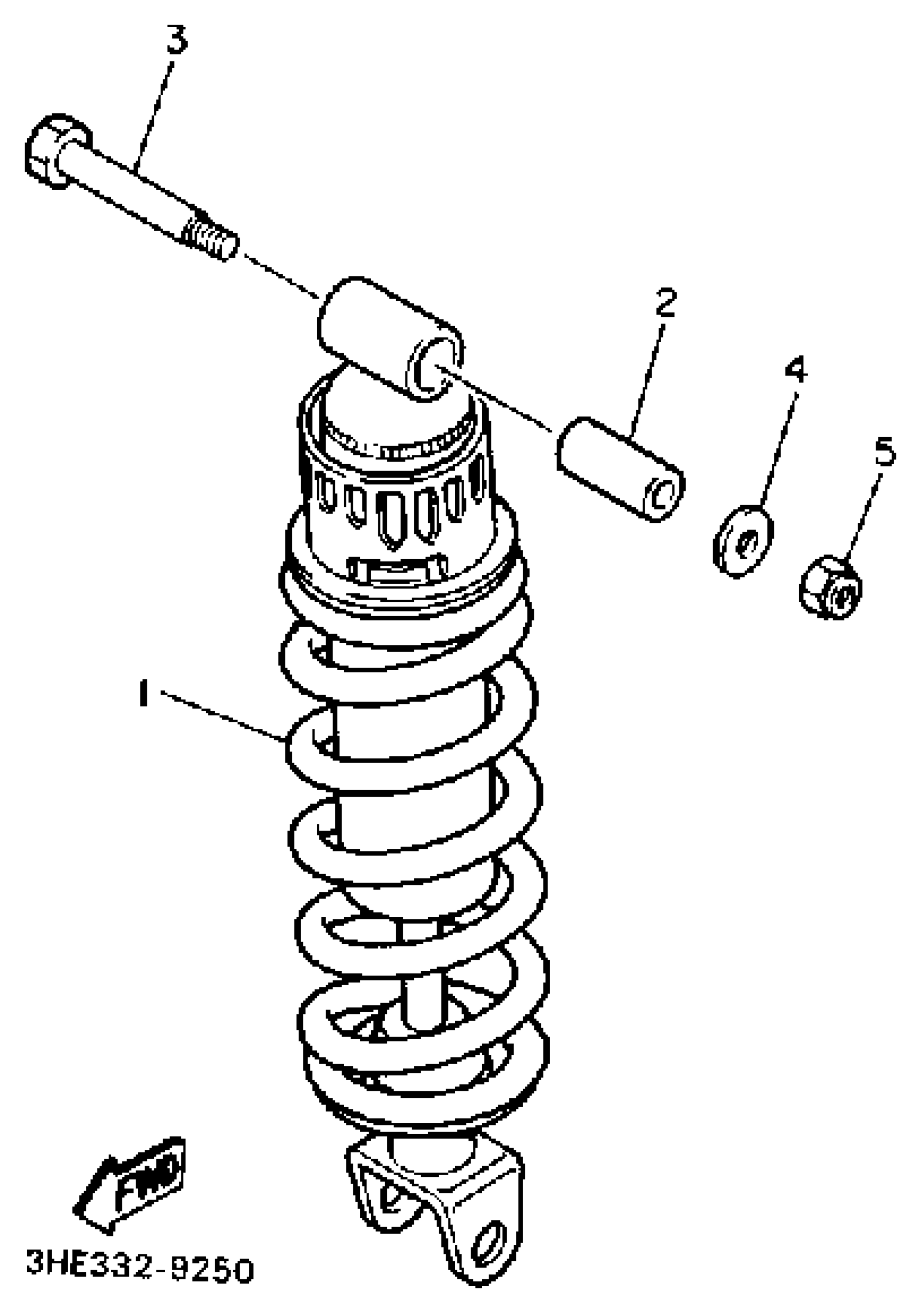 3
2
4
5
1
FWD
3HE332-9250