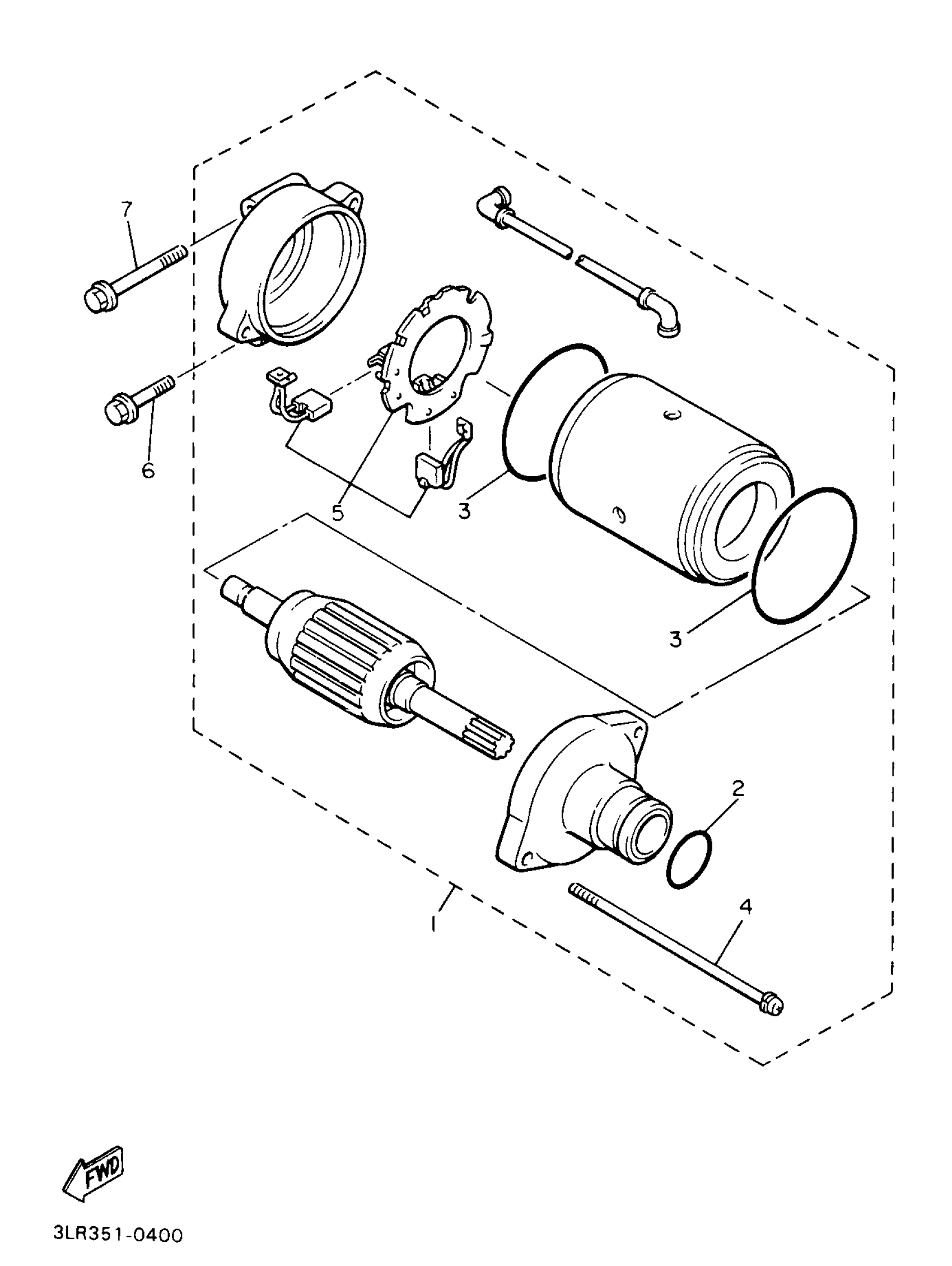 7
6
5
3
3
2
1
4
FWD
3LR351-0400