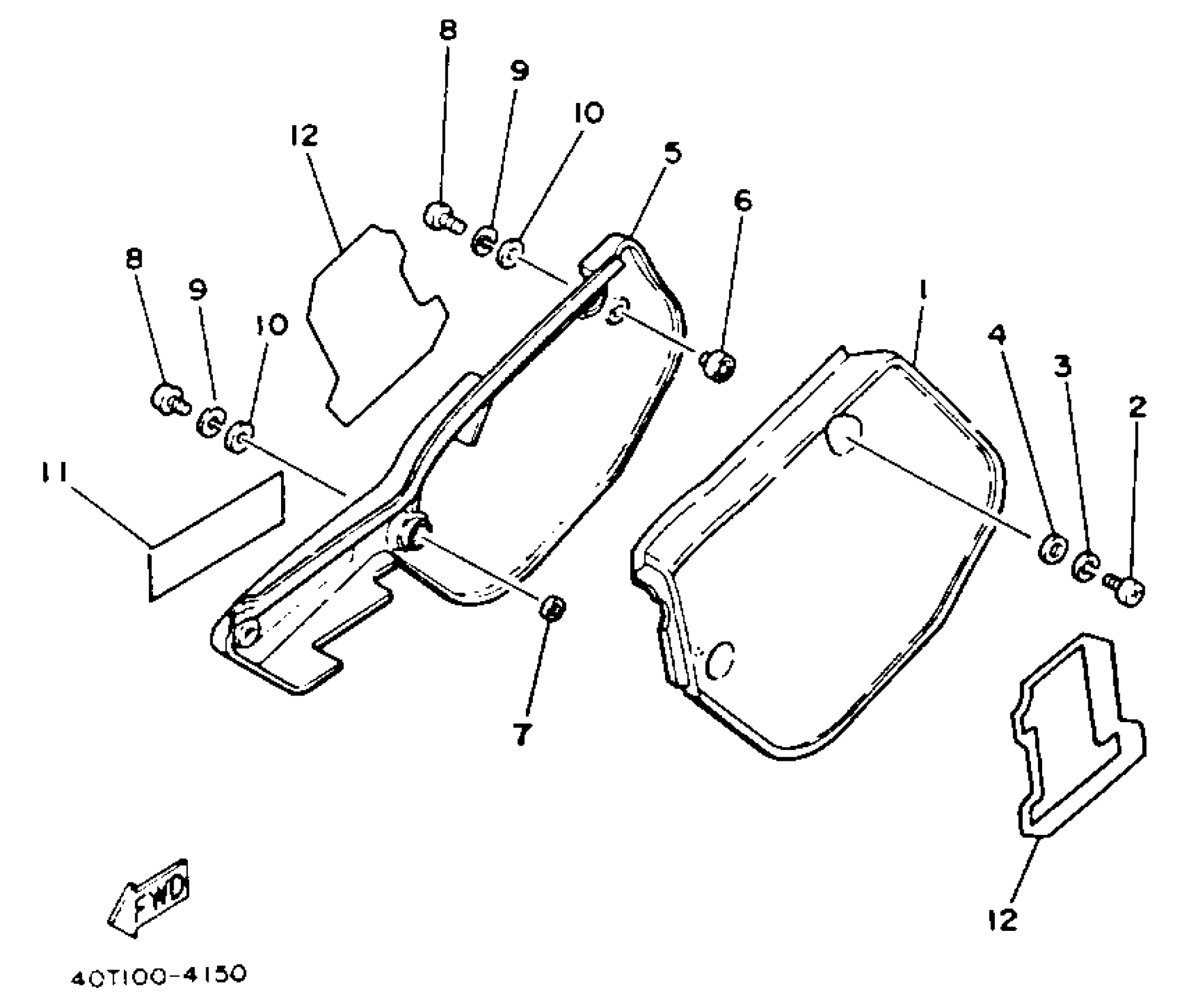 8
9
10
12
5
6
8
9
10
1
4
3
2
11
7
12
FWD
40T100-4150