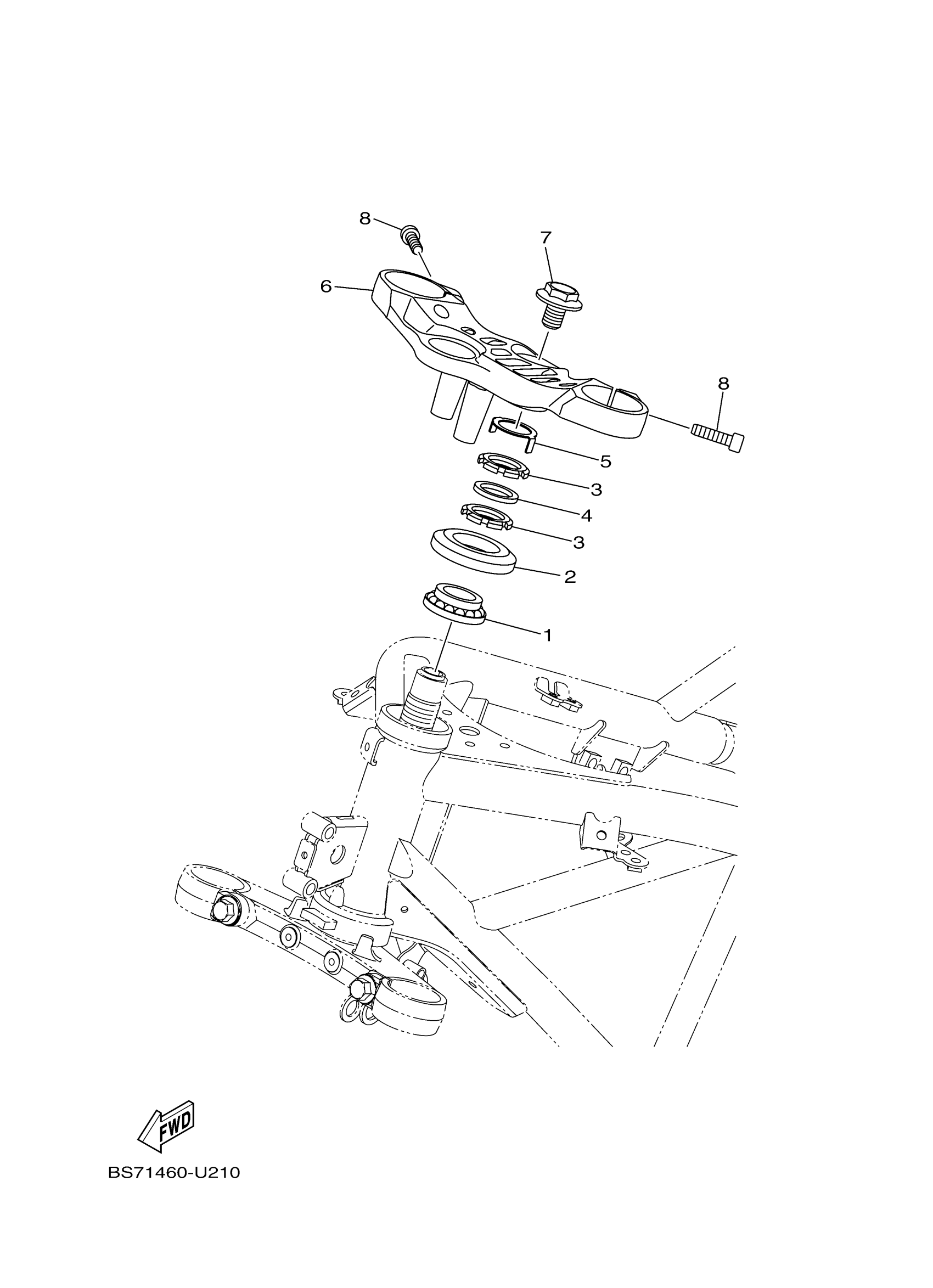 8
7
6
8
5
3
4
3
2
1
FWD
BS71460-U210