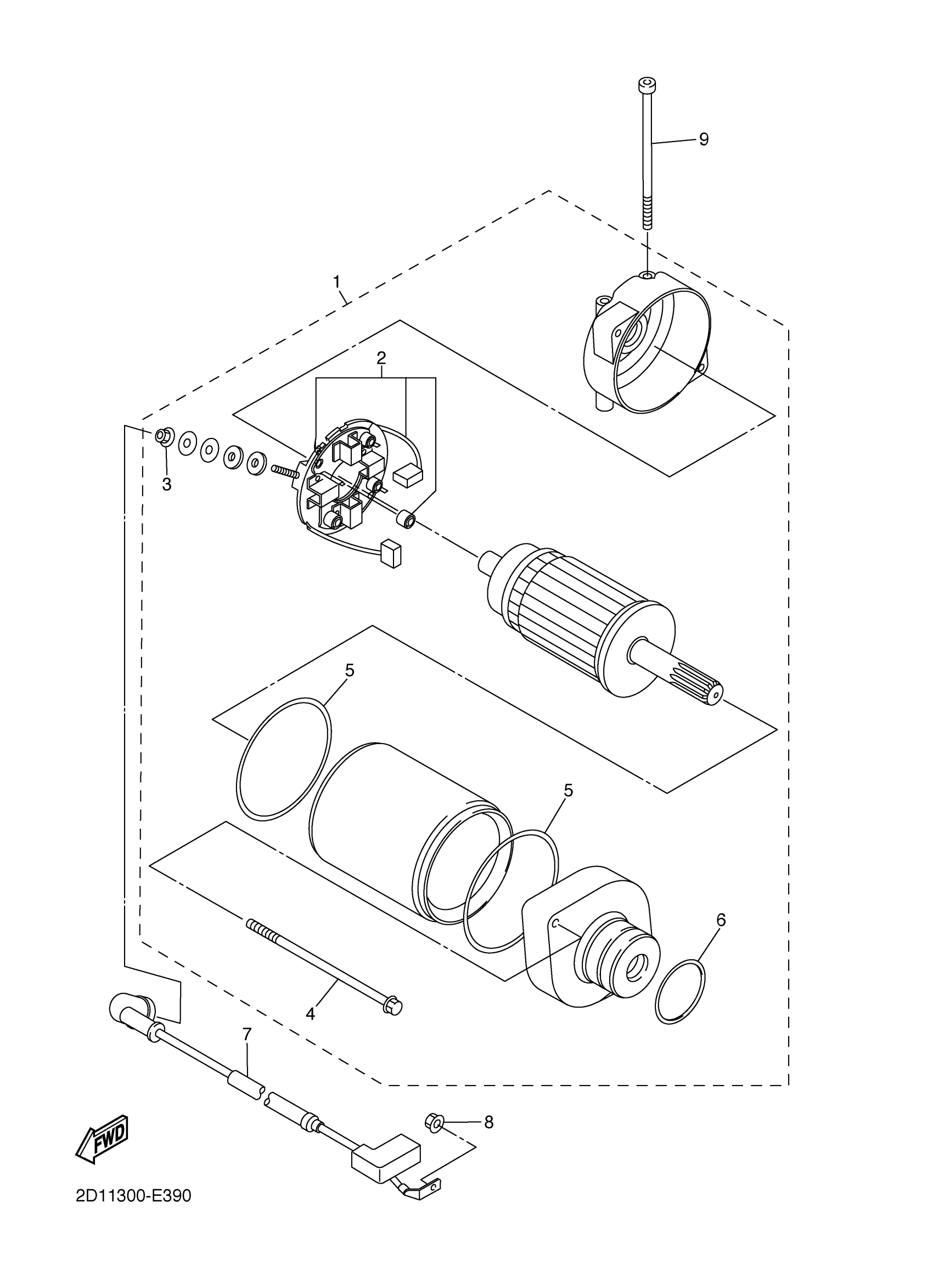 9
1
2
3
5
5
6
4
7
8
FWD
2D11300-E390