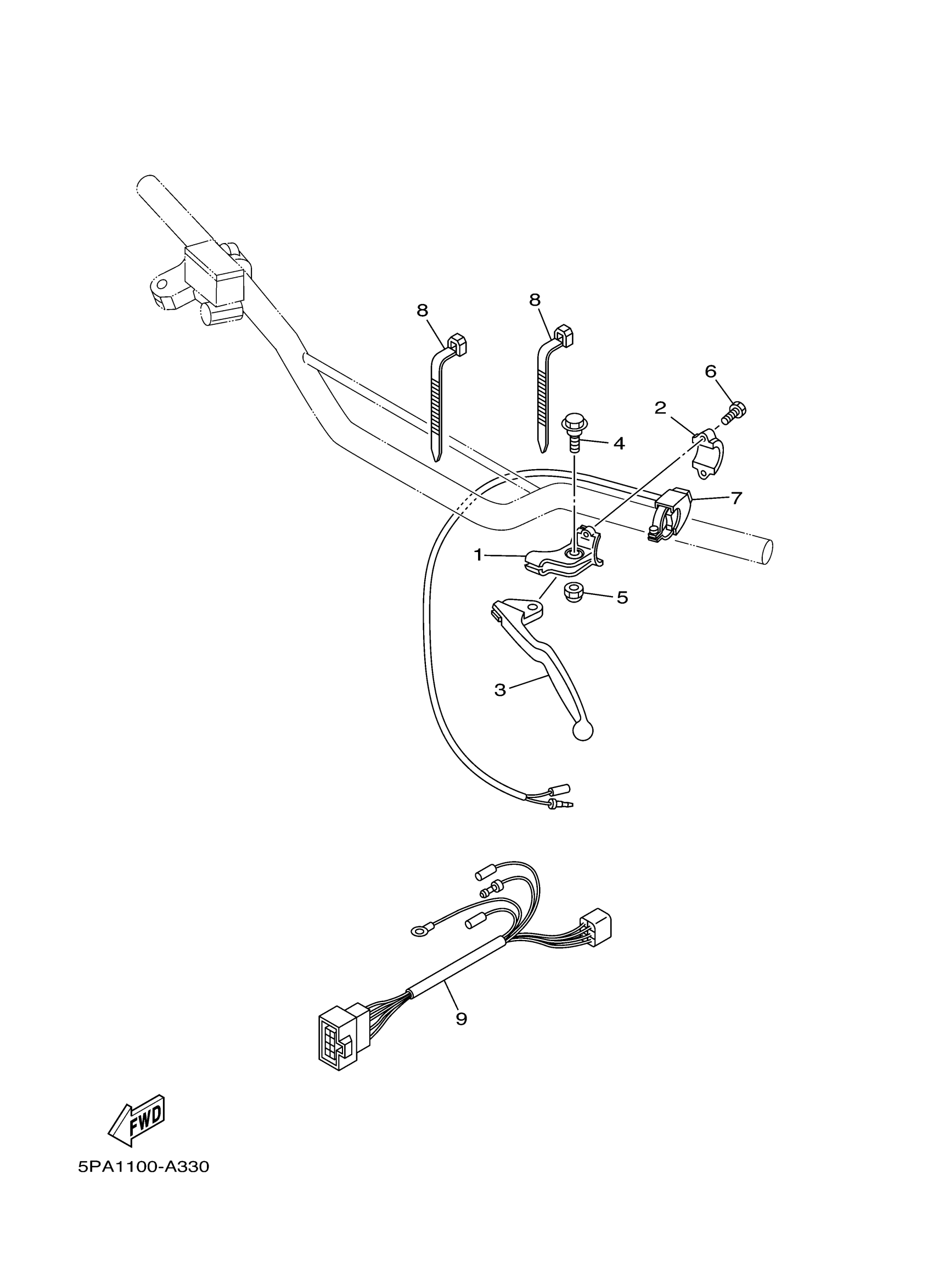 8
8
6
2
4
7
1
5
3
9
FWD
5PA1100-A330