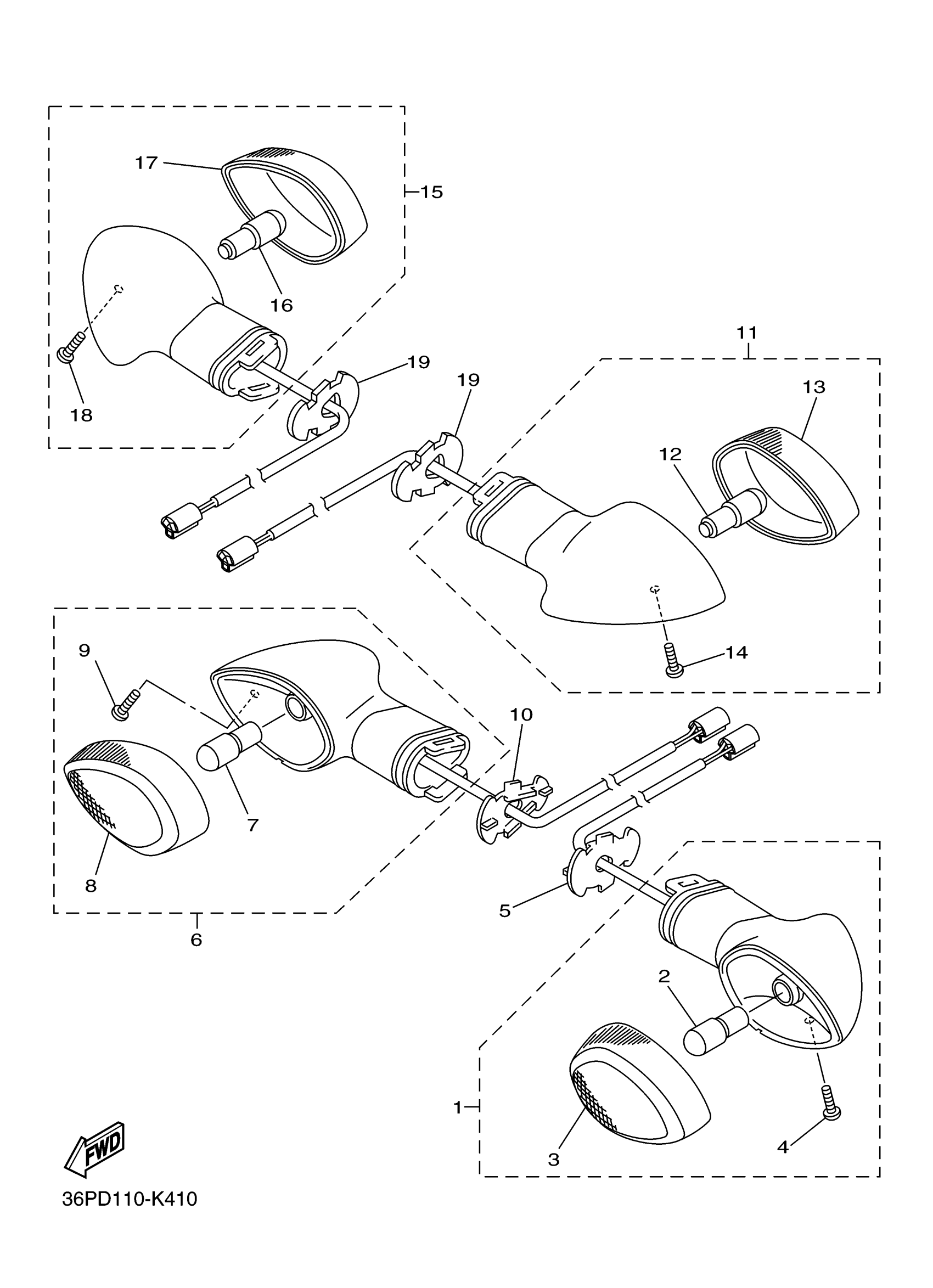 17
15
16
18
19
19
11
13
12
14
9
10
7
8
6
5
2
1
3
4
FWD
36PD110-K410