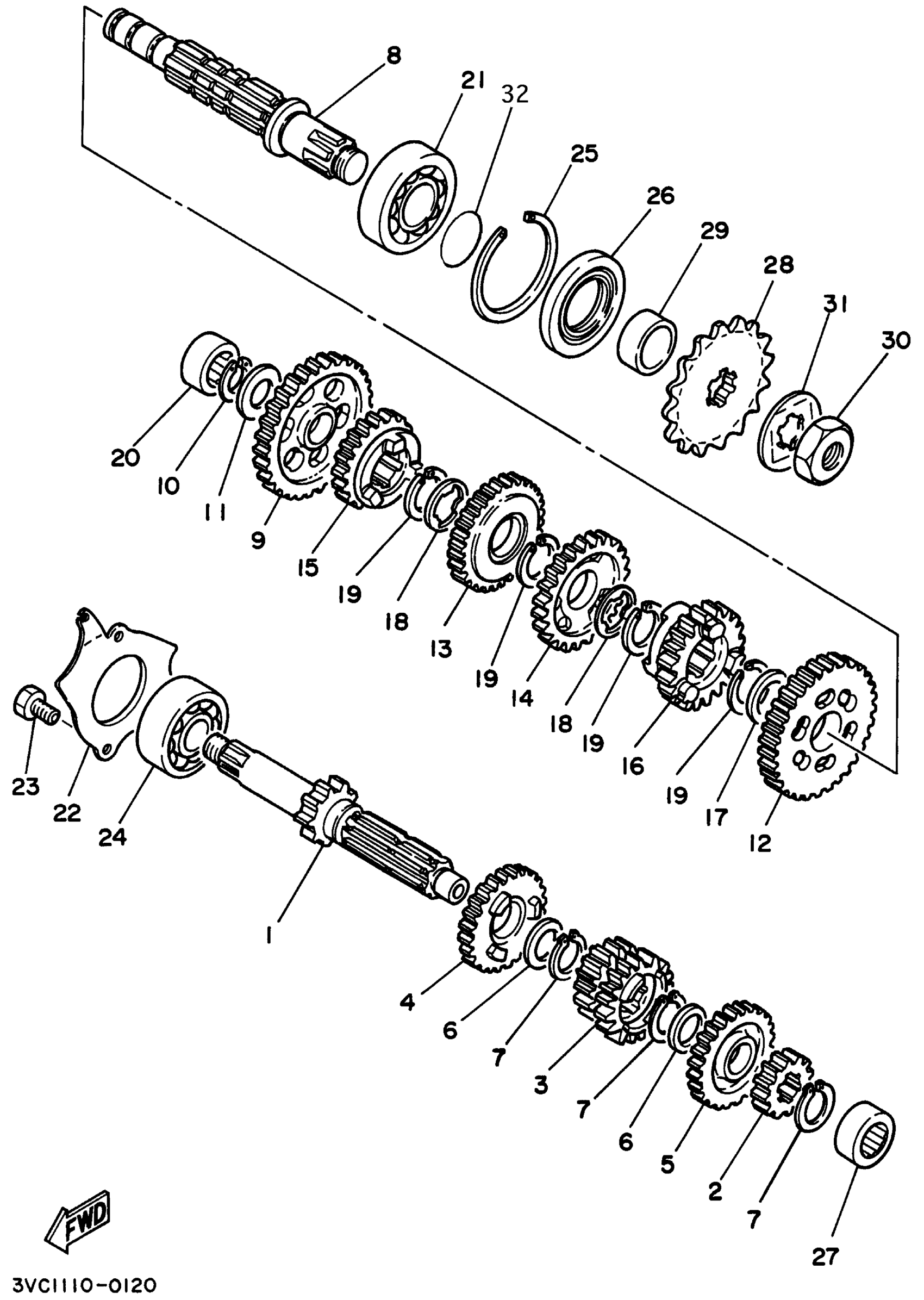 8
21
32
25
26
29
28
31
30
20
10
11
9
15
19
18
13
19
14
18
19
16
19
17
12
23
22
24
1
4
6
7
3
7
6
5
2
7
27
FWD
3VC1110-0120