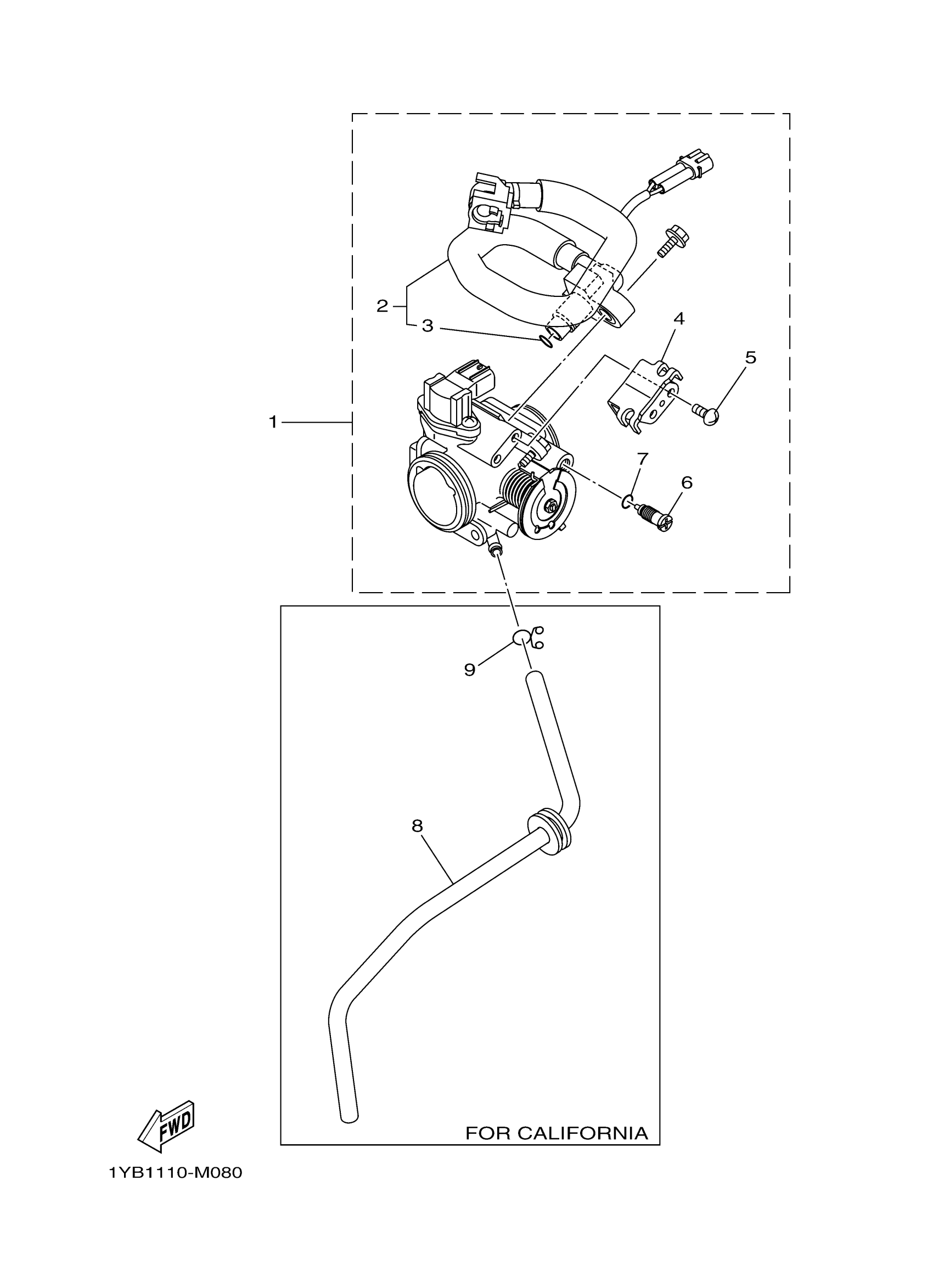 2
3
4
5
1
7
6
9
8
FOR CALIFORNIA
FWD
1YB1110-M080