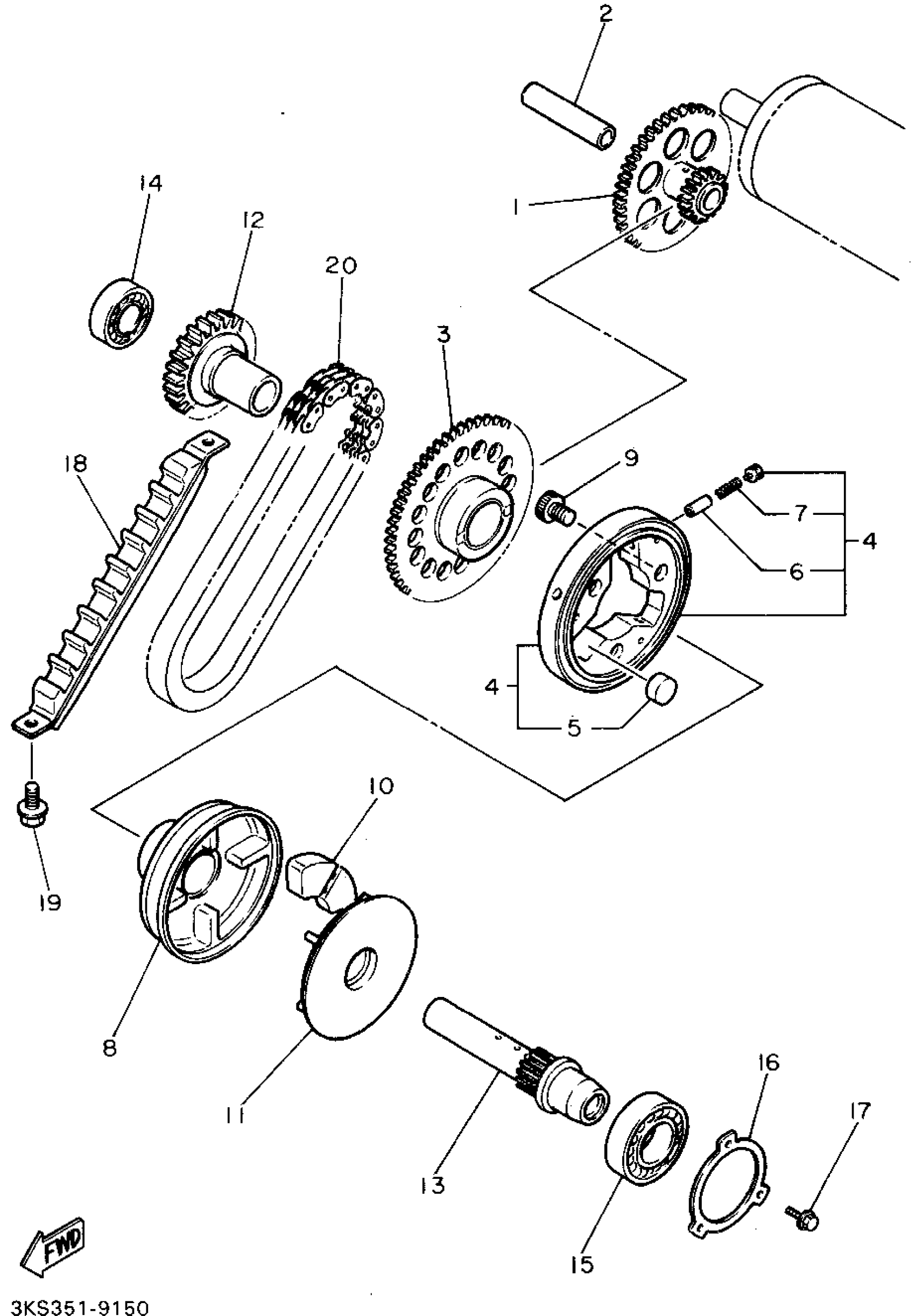 2

14

12

1

20

3

18

9

7

4

6

4

5

10

19

8

11

16

17

13

15

FWD

3KS351-9150