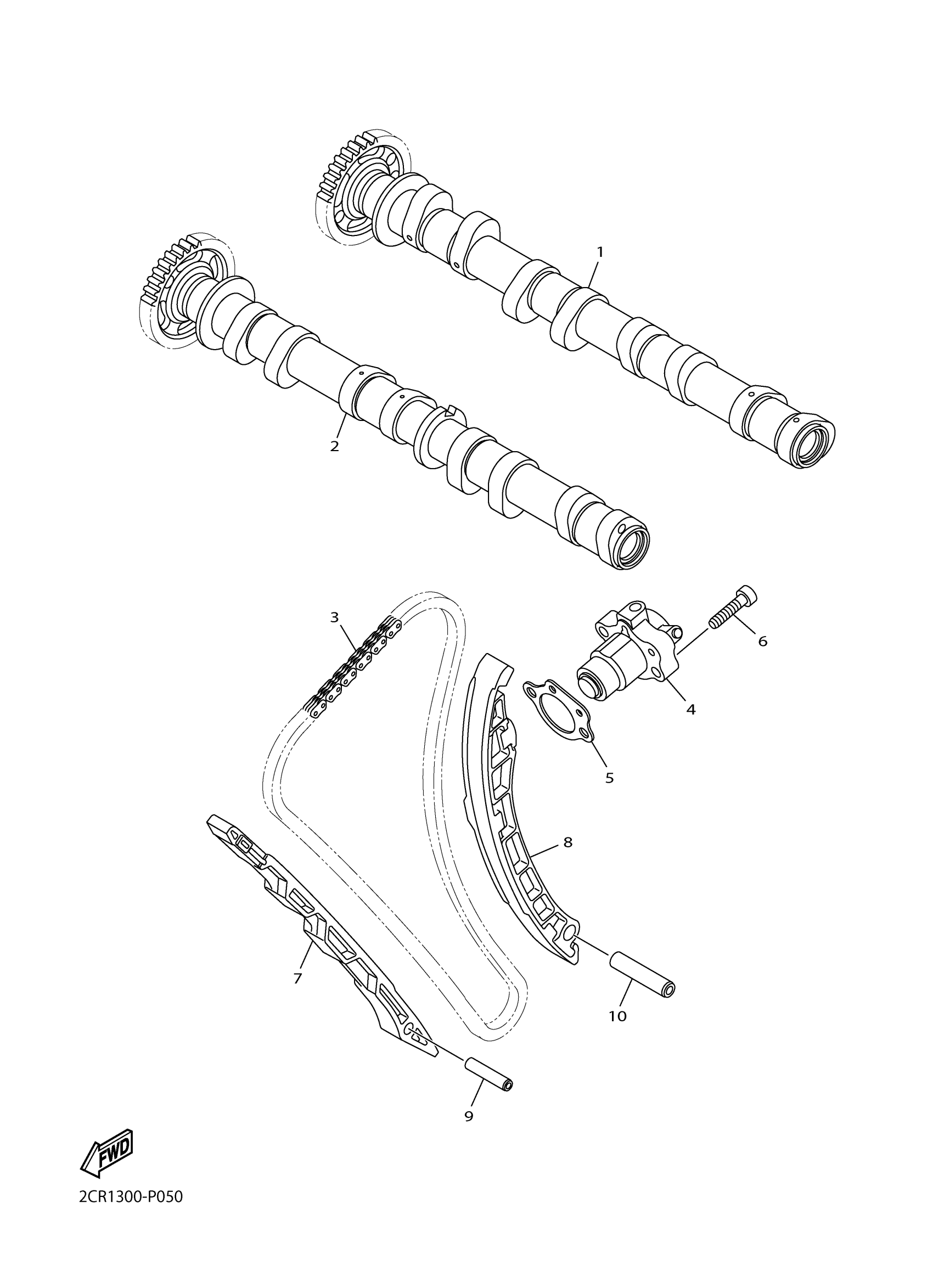 1

2

3

6

4

5

8

7

10

9

FWD

2CR1300-P050